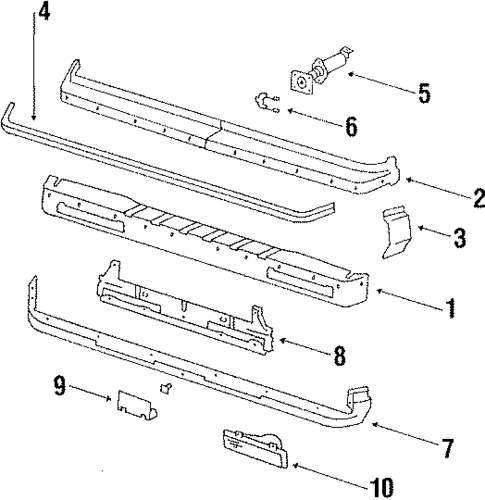 4
5
6
2
3
1
8
9
7
10