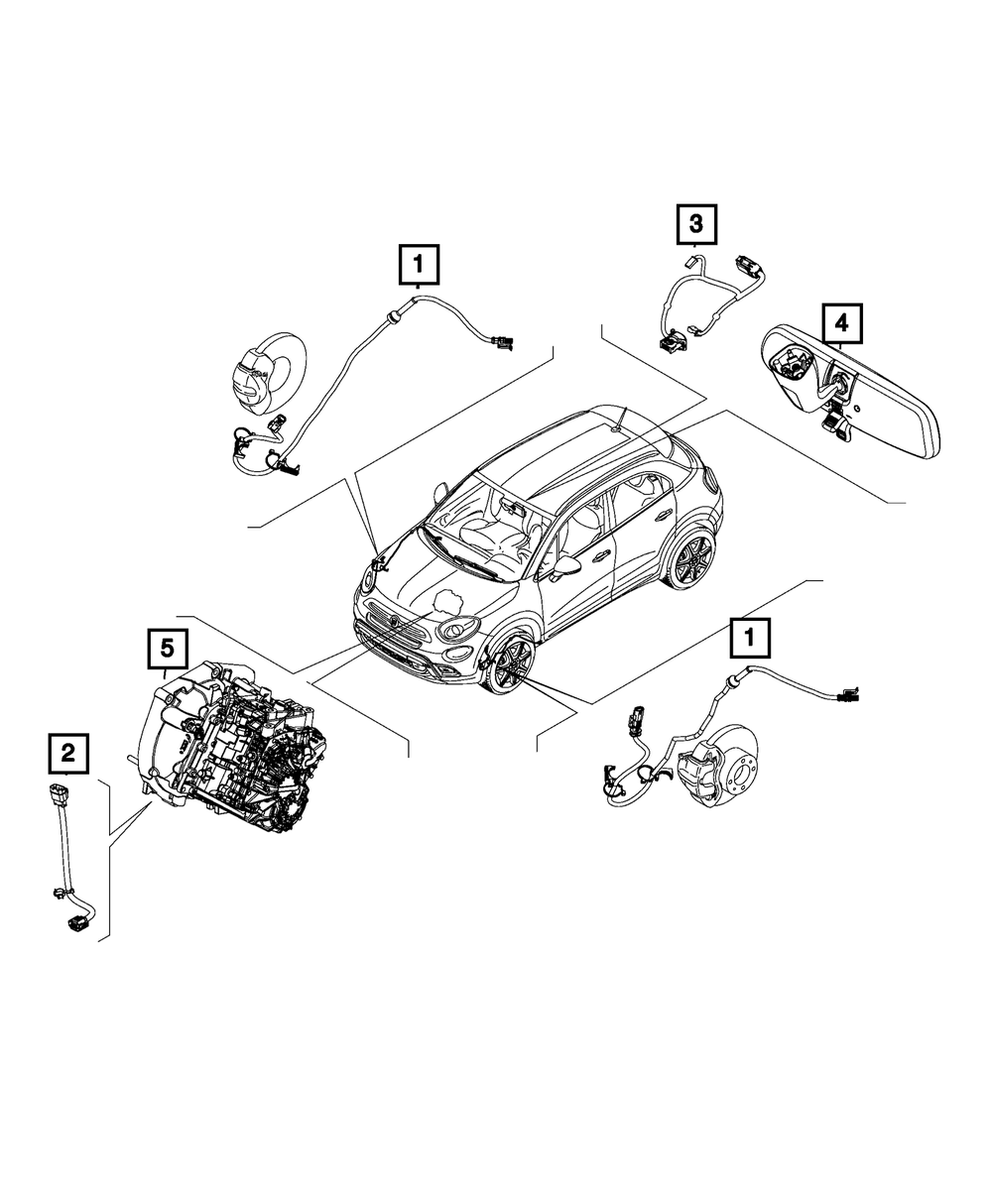 1
3
4
5
1
2