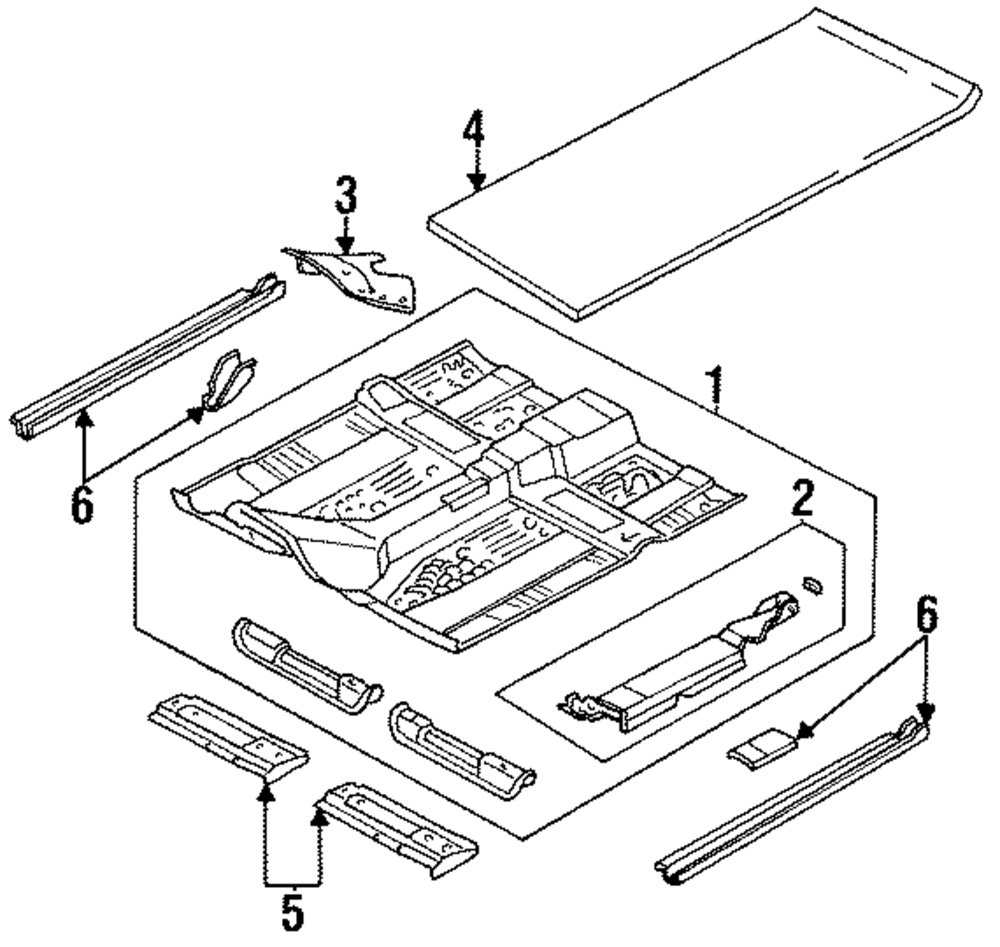 4
3
1
6
2
6
5