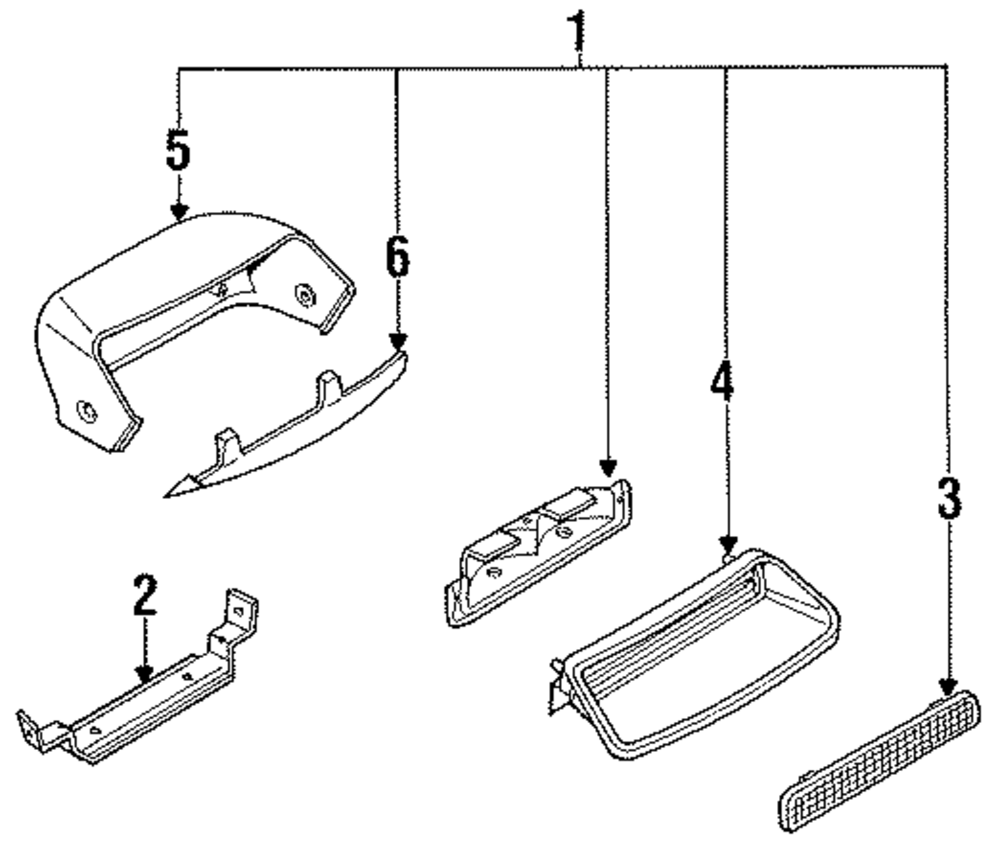 1
5
6
4
3
2