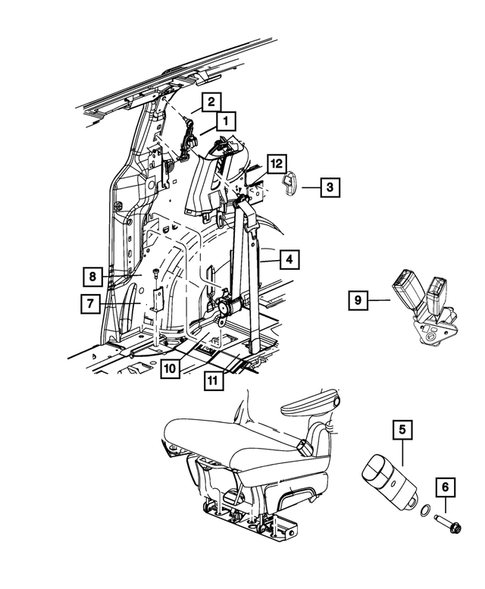 2
1
12
3
4
8
7
9
10
11
5
6