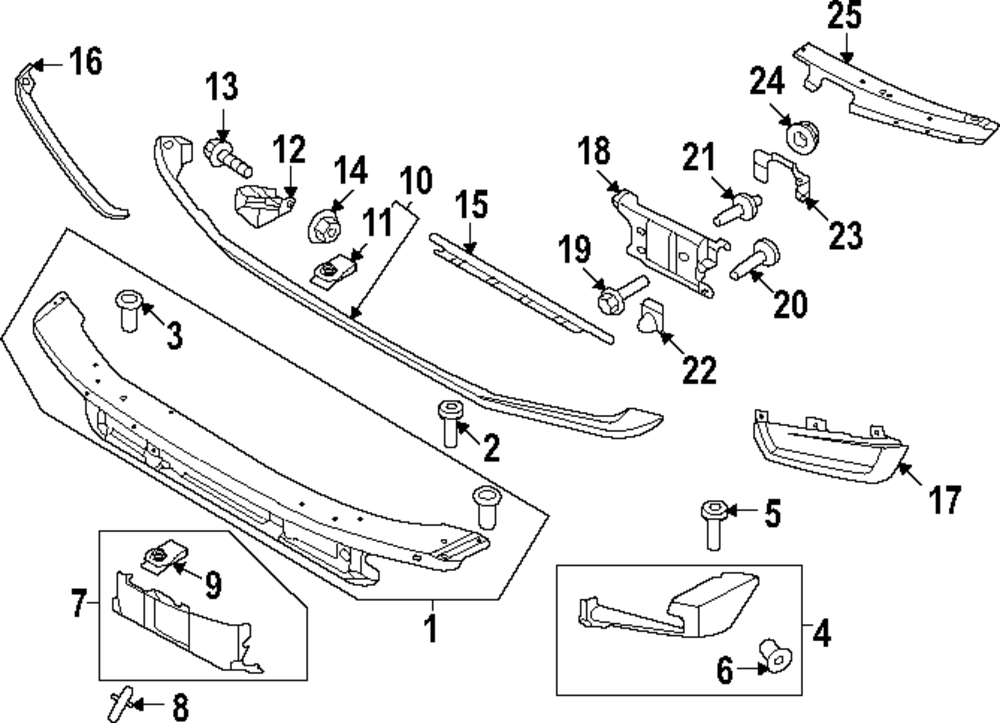 16
13
12
14
10
11
15
25
24
18
21
23
19
20
22
3
2
17
5
9
7
1
4
6
8