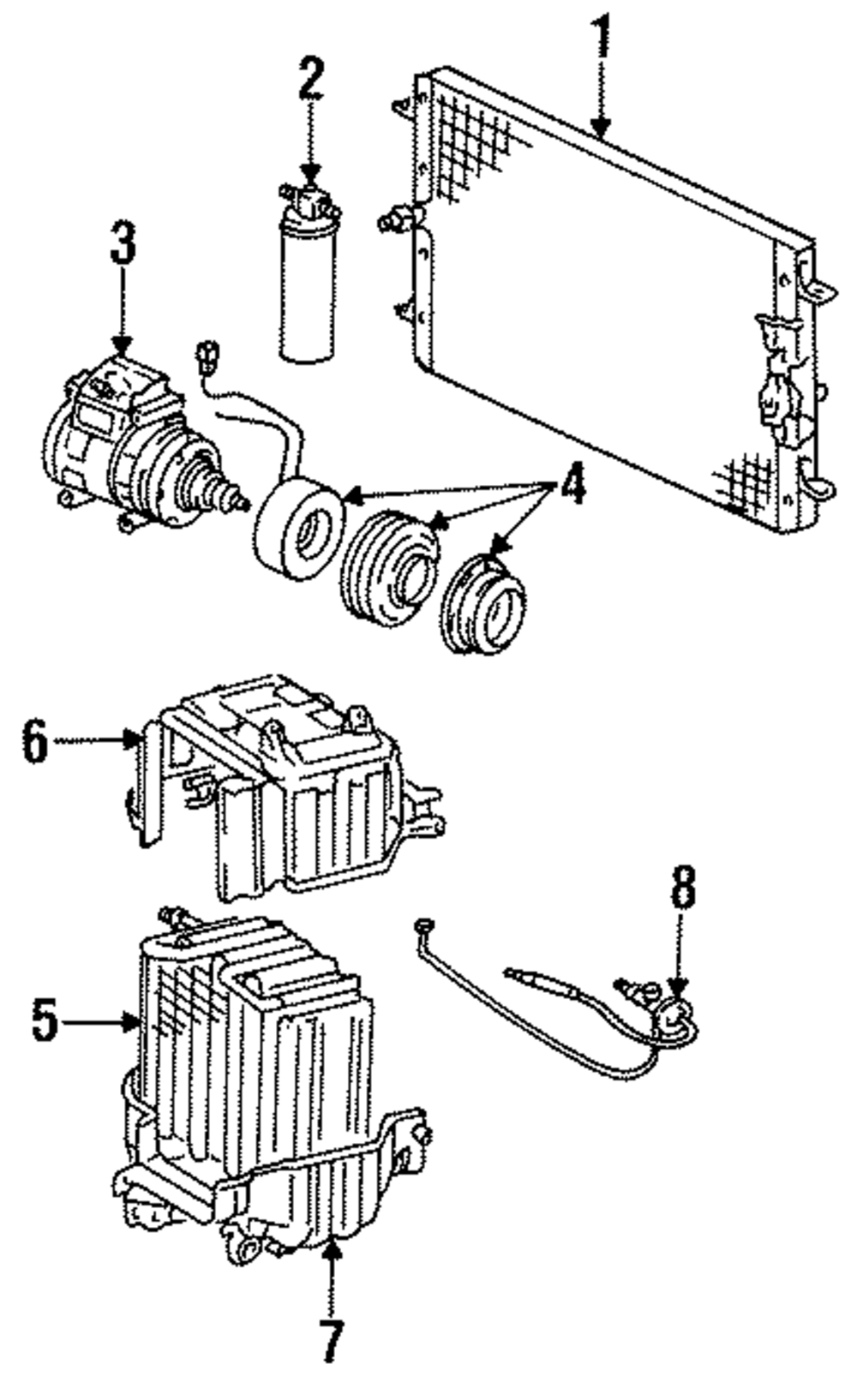 1
2
3
4
6
8
5
7