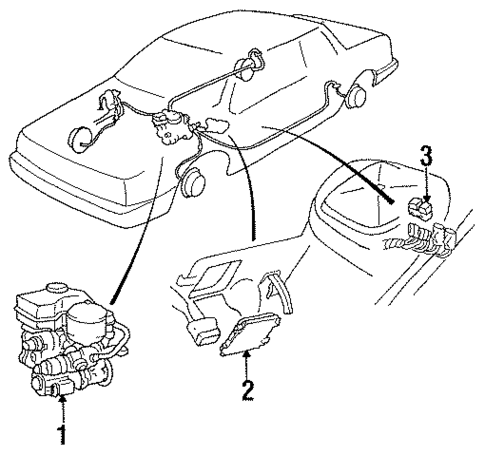 3

2

1