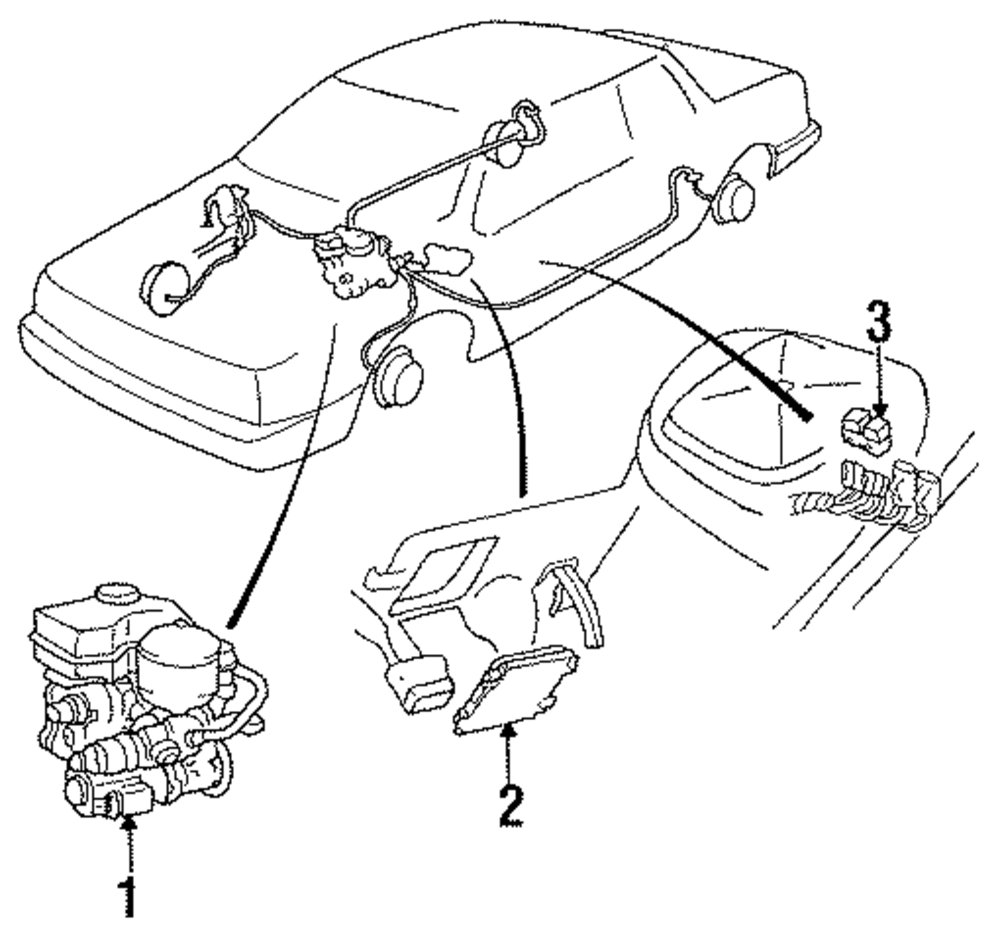 3

2

1