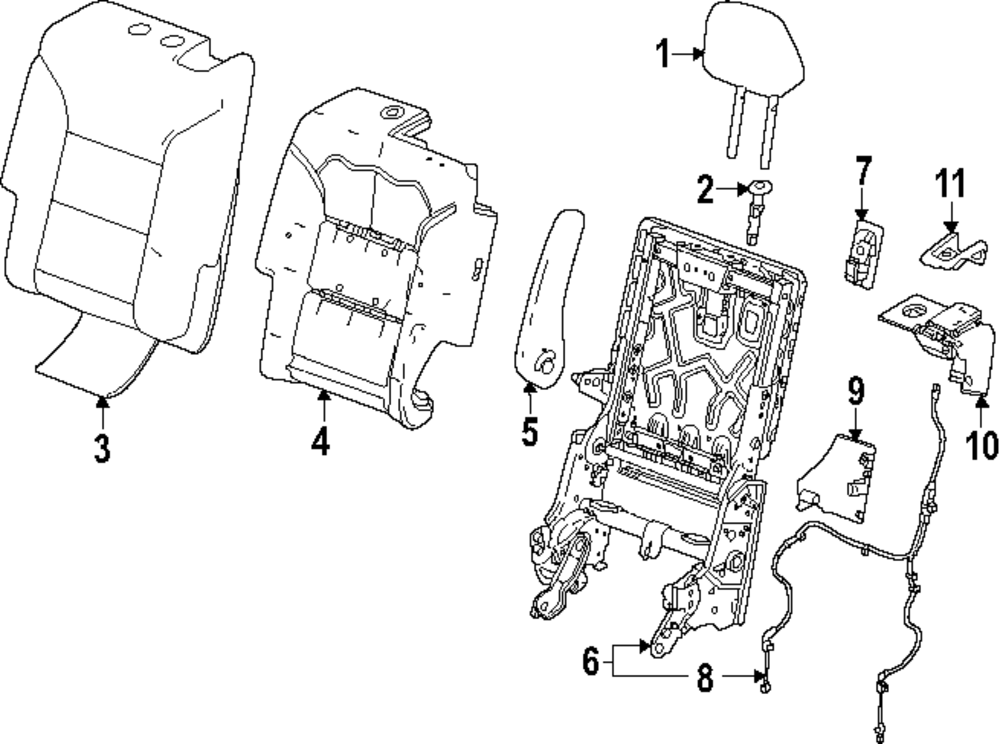 1
2
7
11
3
4
5
9
10
6
8