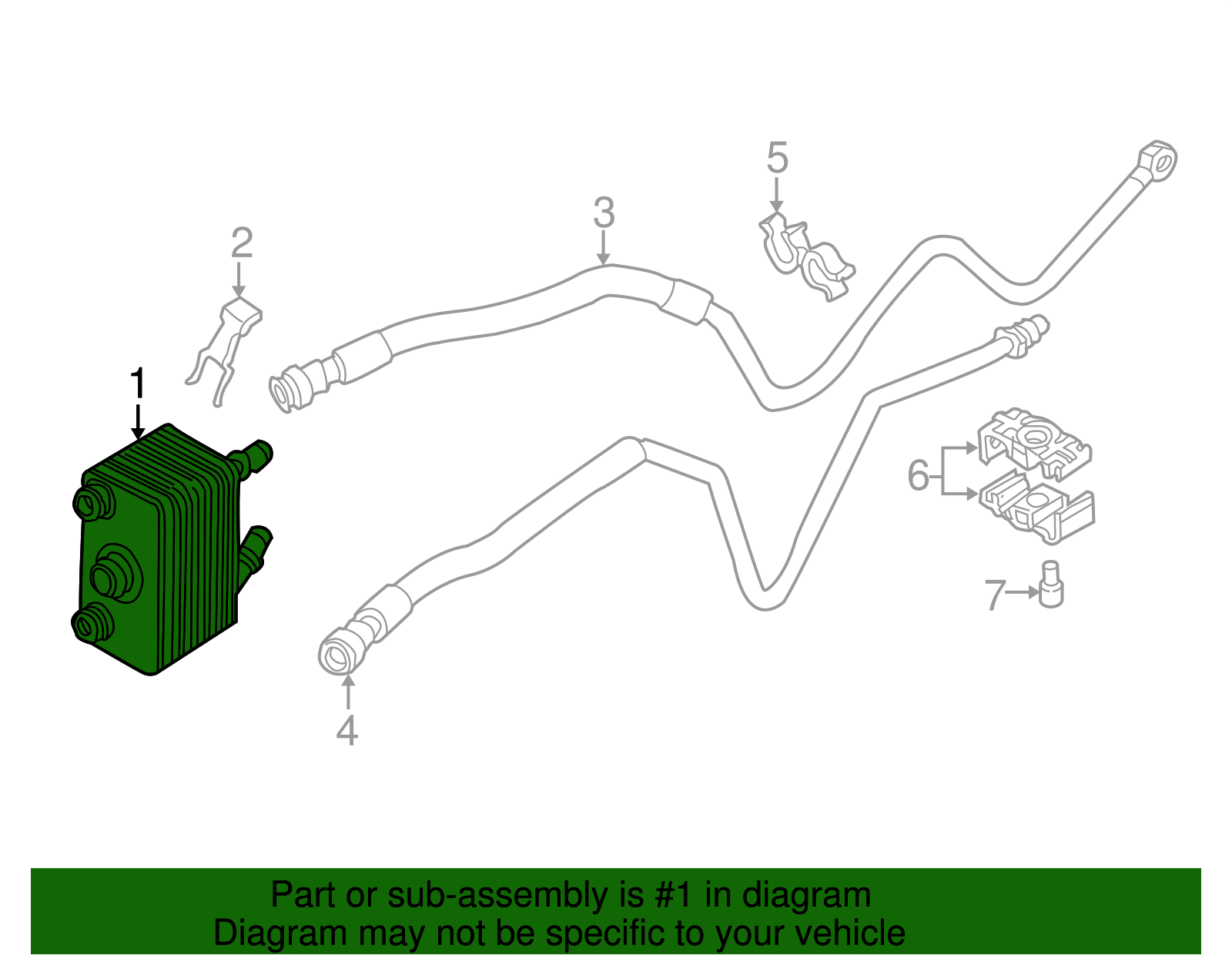 5
3
2
1
6
7
4

Part or sub-assembly is #1 in diagram
Diagram may not be specific to your vehicle