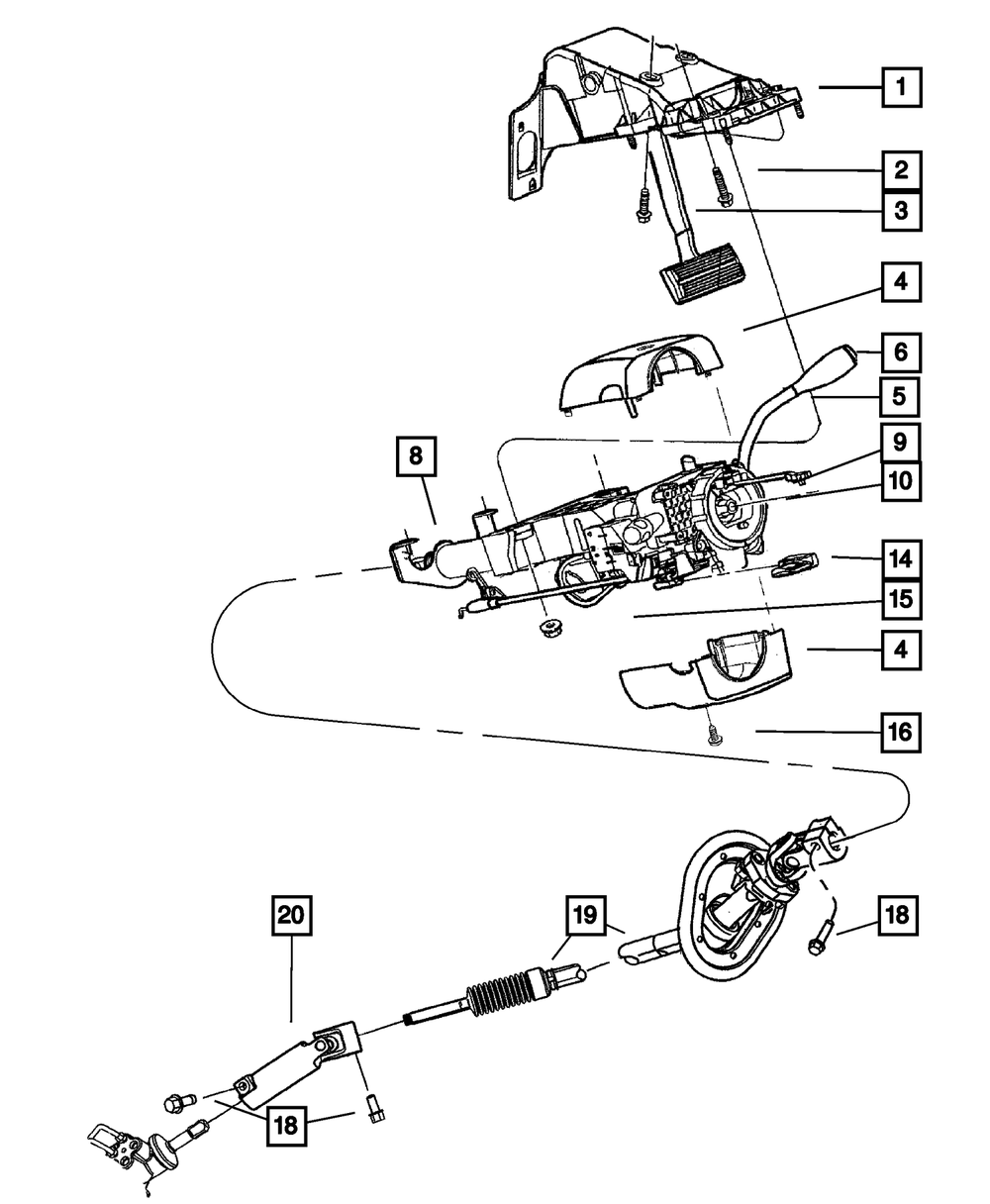 1
2
3
4
6
5
8
9
10
14
15
4
16
20
19
18
18