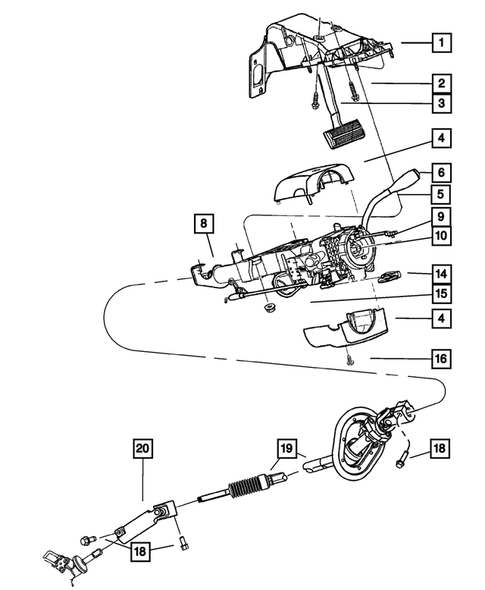 1
2
3
4
6
5
8
9
10
14
15
4
16
20
19
18
18