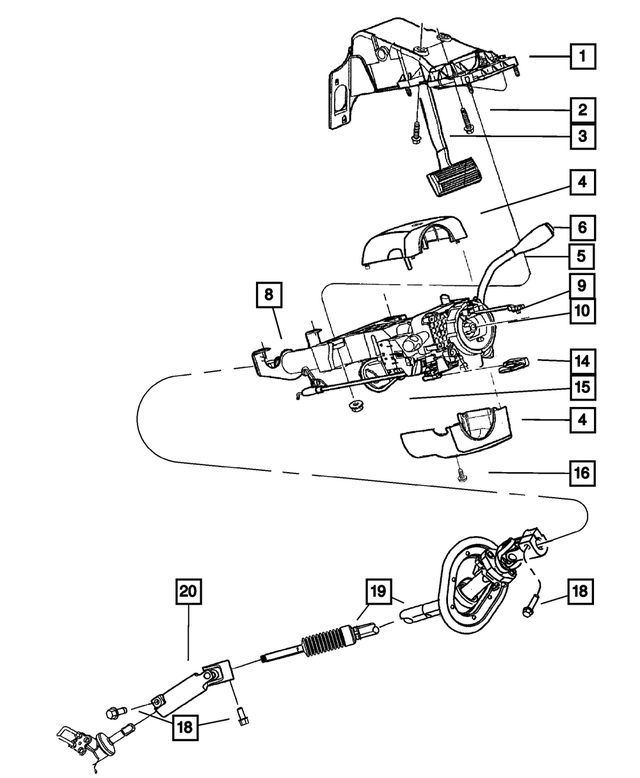 1
2
3
4
6
5
8
9
10
14
15
4
16
20
19
18
18