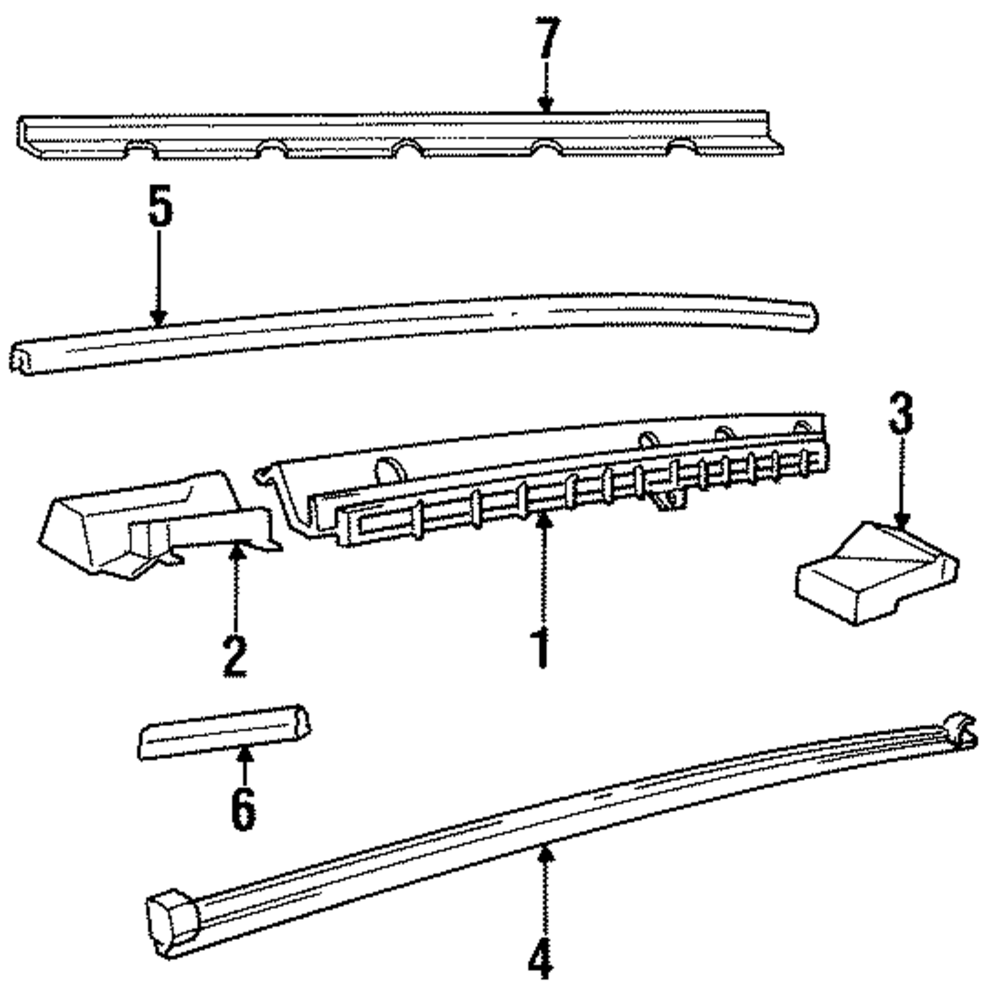 7
5
3
2
1
6
4