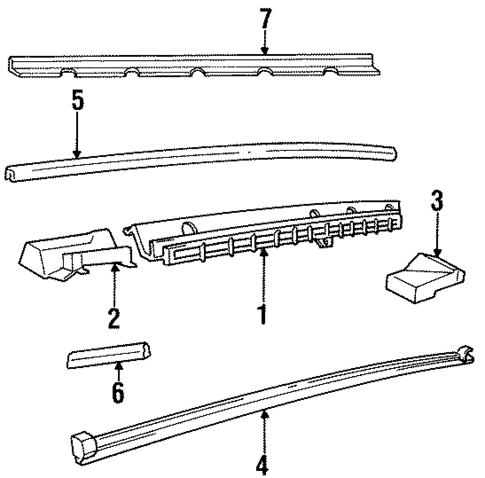 7
5
3
2
1
6
4