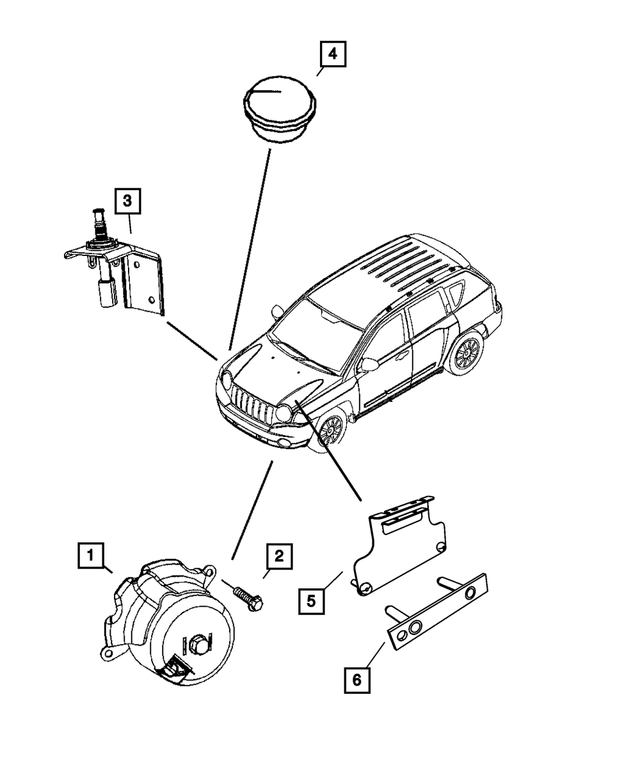 4

3

1

2

5

6