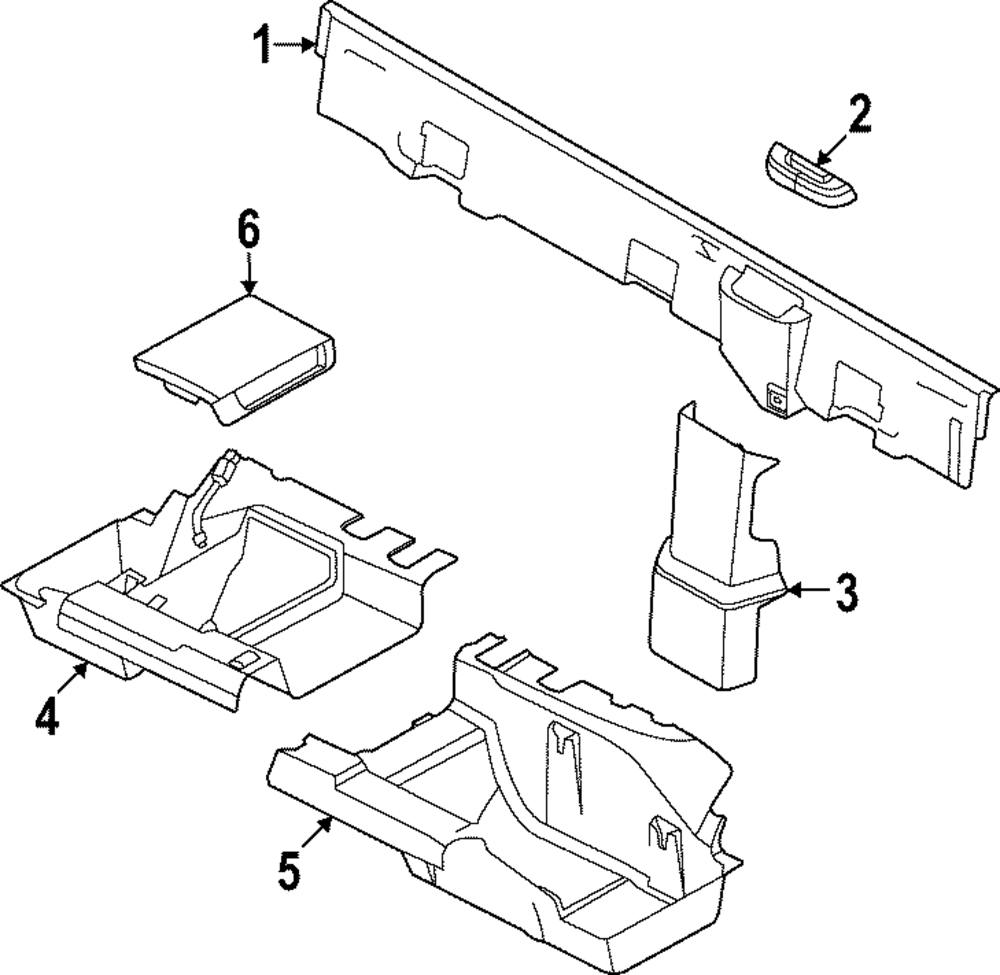 1
2
6
3
4
5