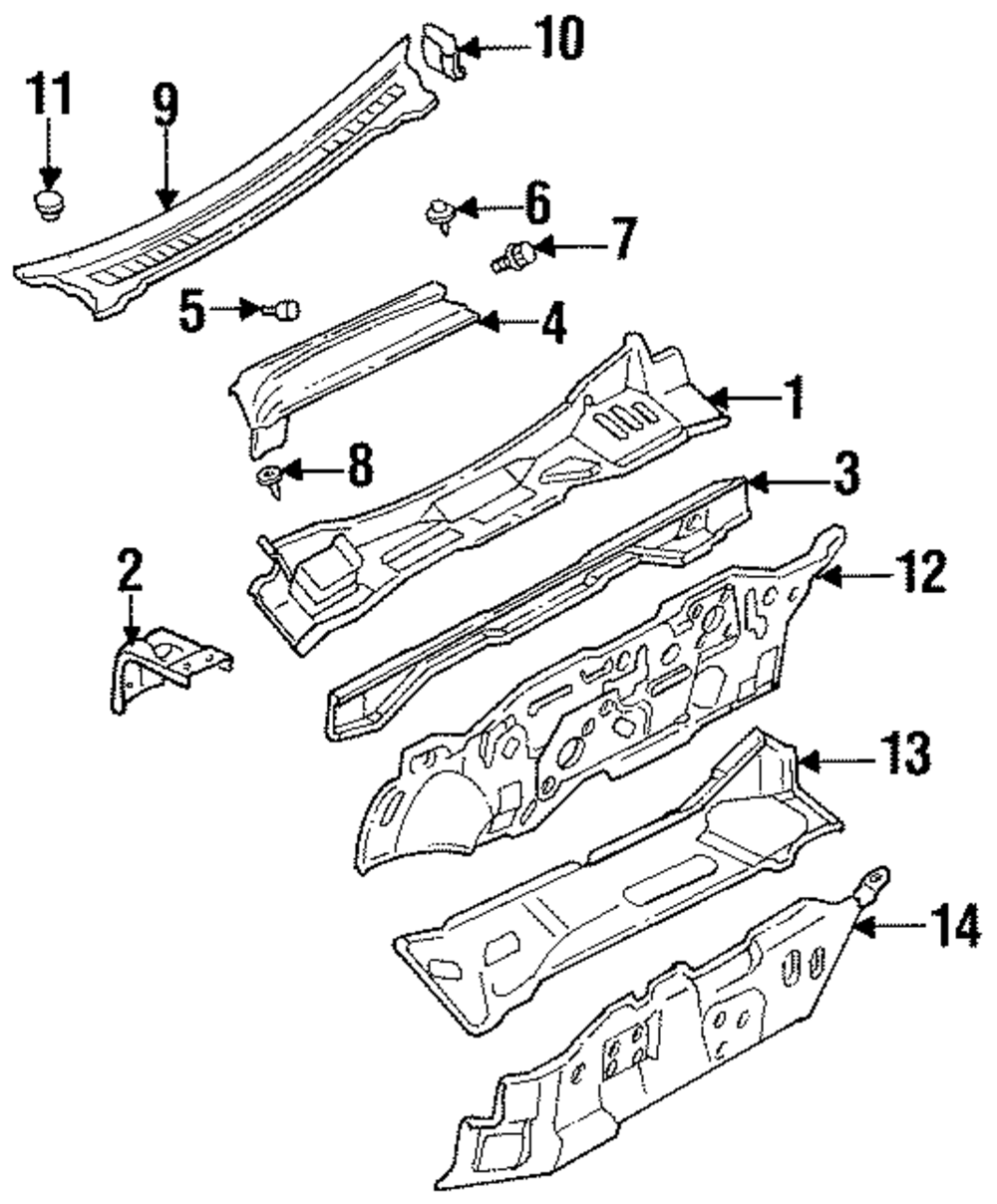 10
11
9
6
7
5
4
1
8
3
2
12
13
14