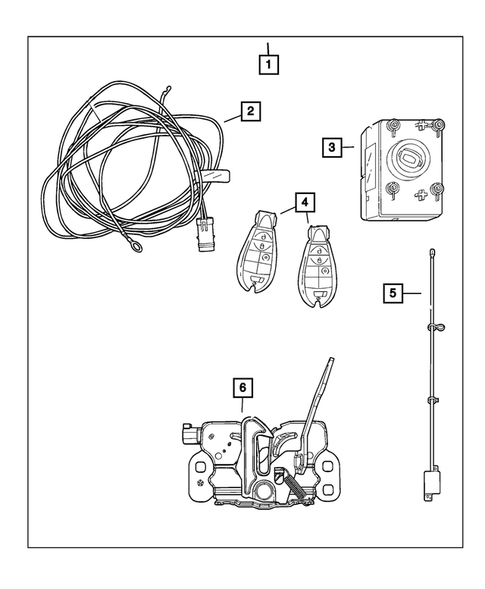 1
2
3
4
5
6