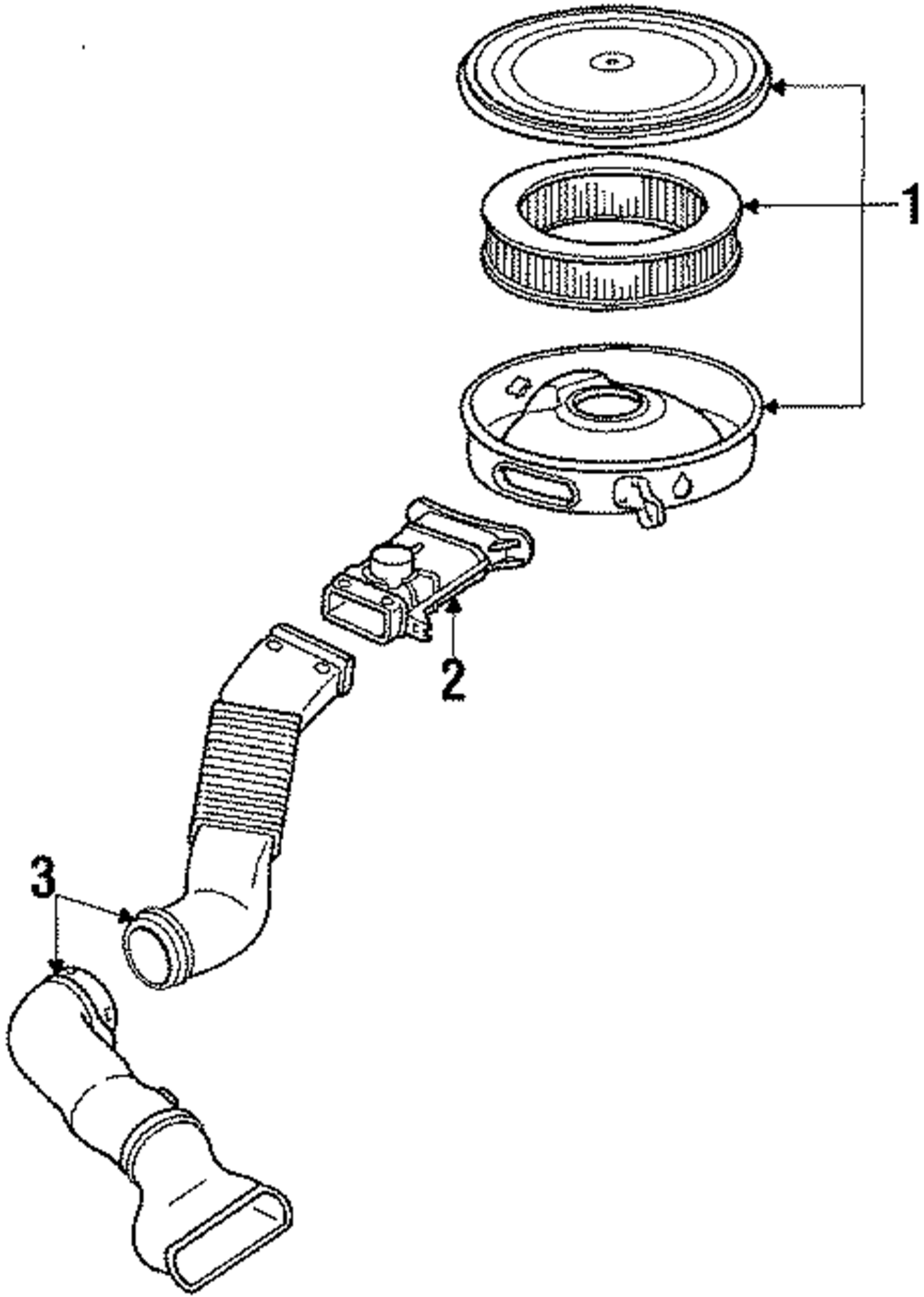 1
2
3