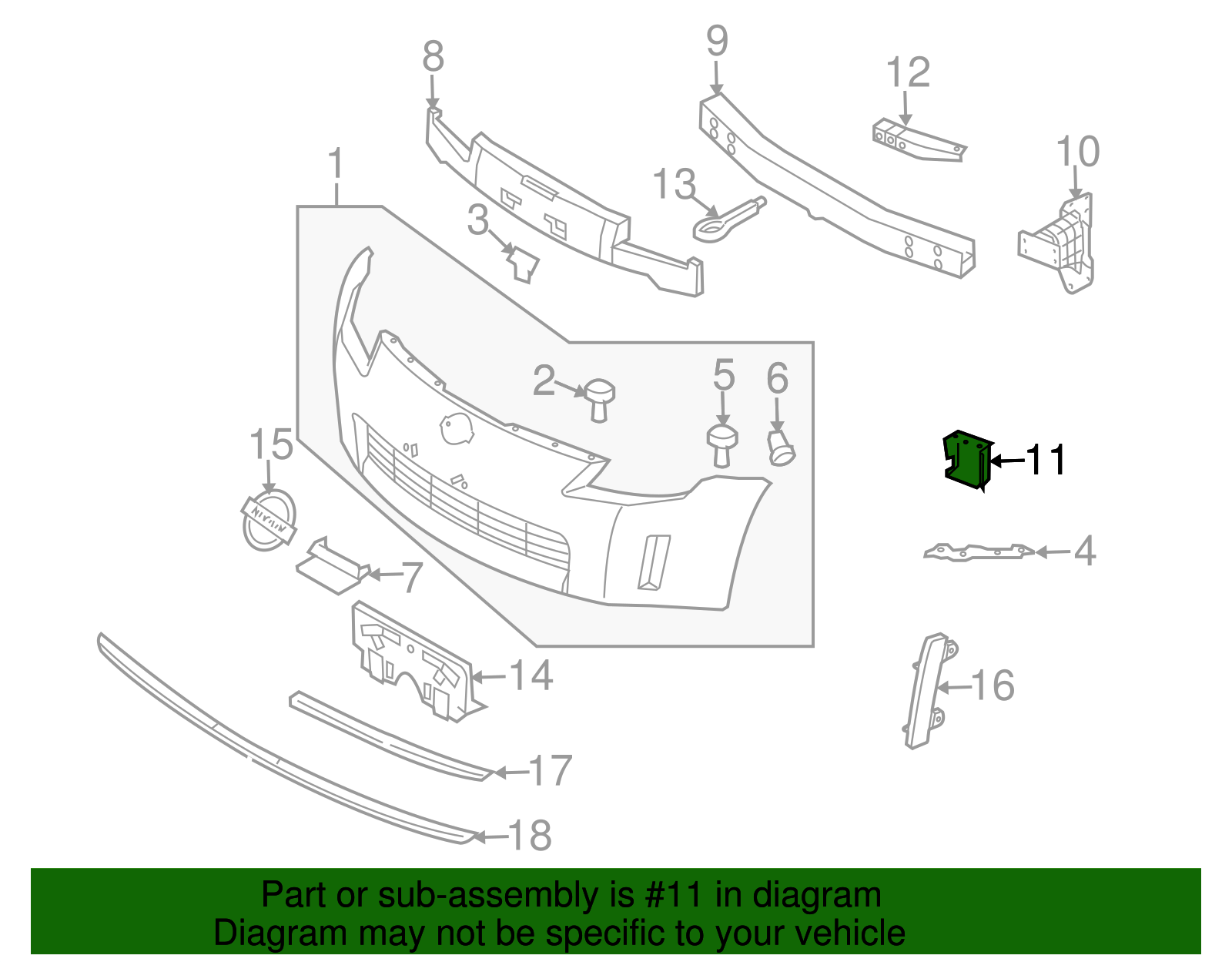 8
9
12
10
1
13
3
2
5
6
15
NISSAN
11
4
7
14
16
17
18

Part or sub-assembly is #11 in diagram
Diagram may not be specific to your vehicle