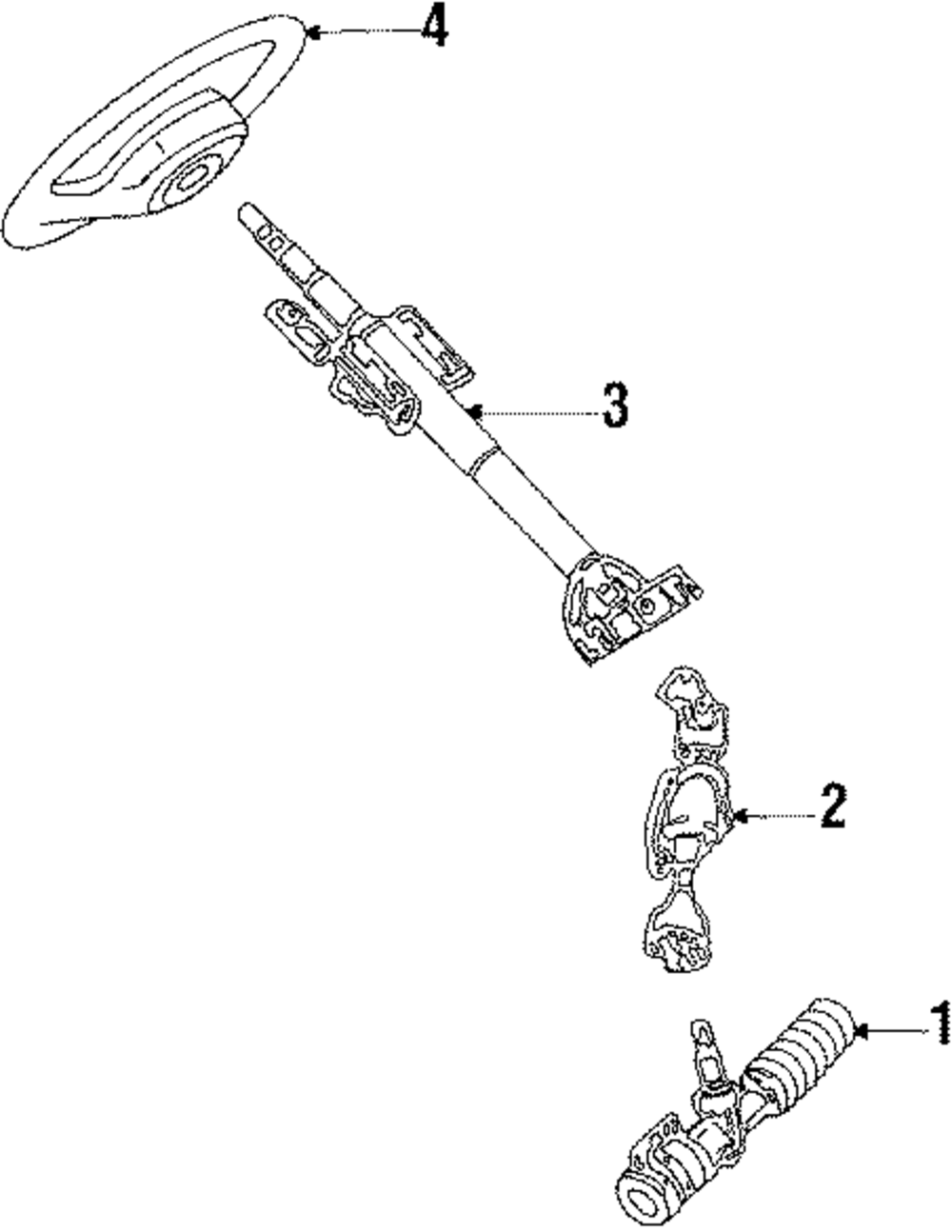 4
3
2
1