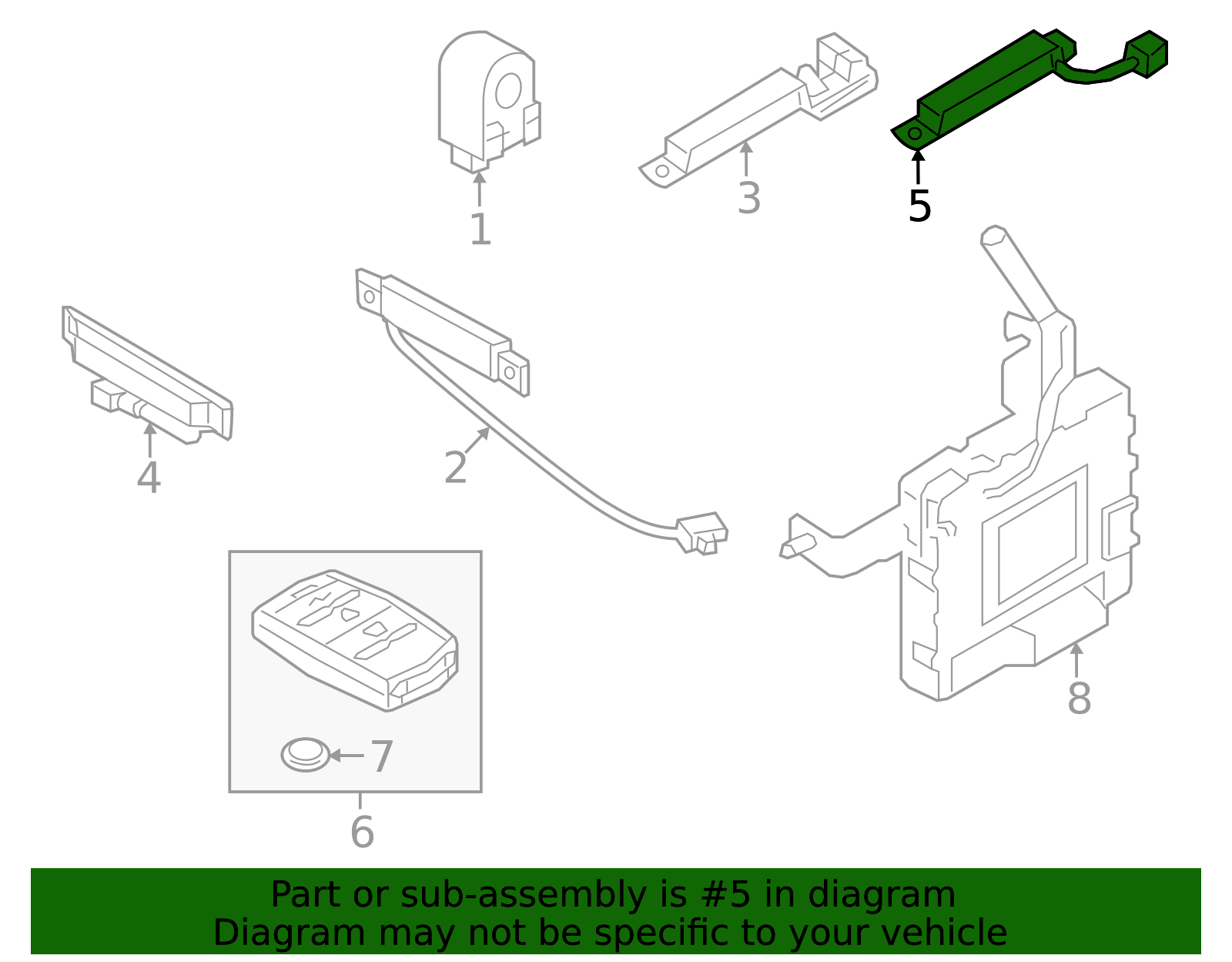 1
3
5
4
2
8
7
6

Part or sub-assembly is #5 in diagram
Diagram may not be specific to your vehicle