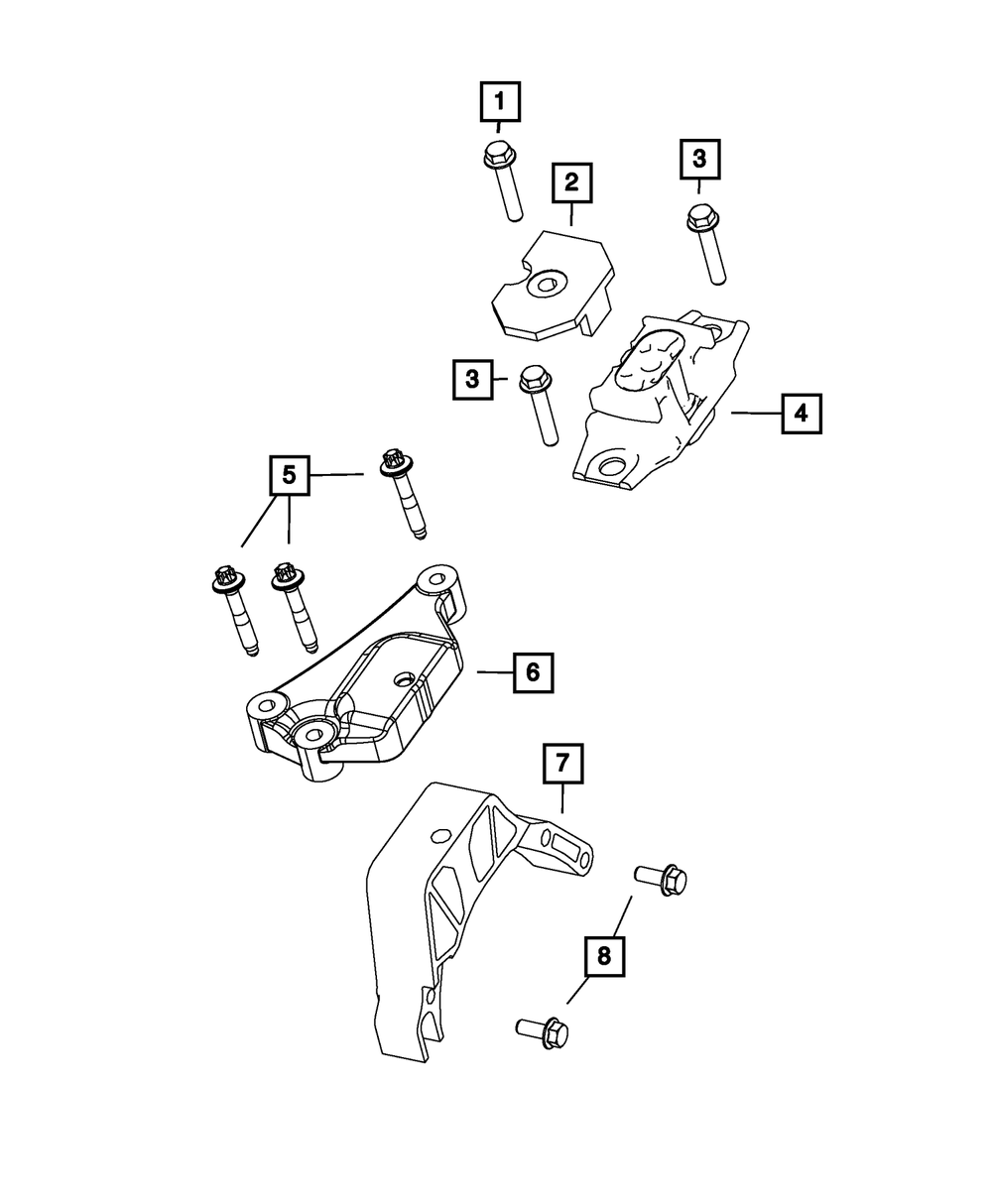 1
2
3
3
4
5
6
7
8