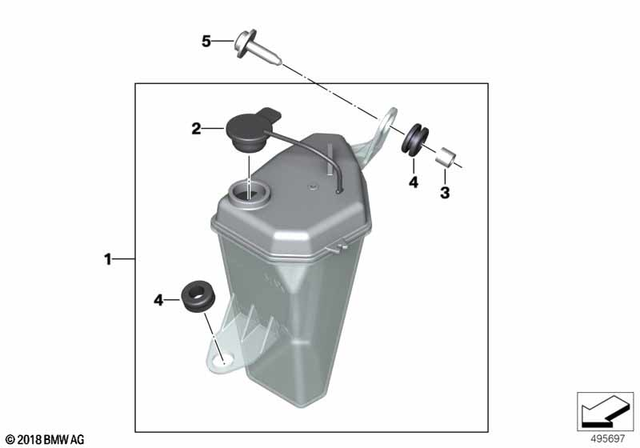 5
2
4
3
1
4
© 2018 BMW AG
495697