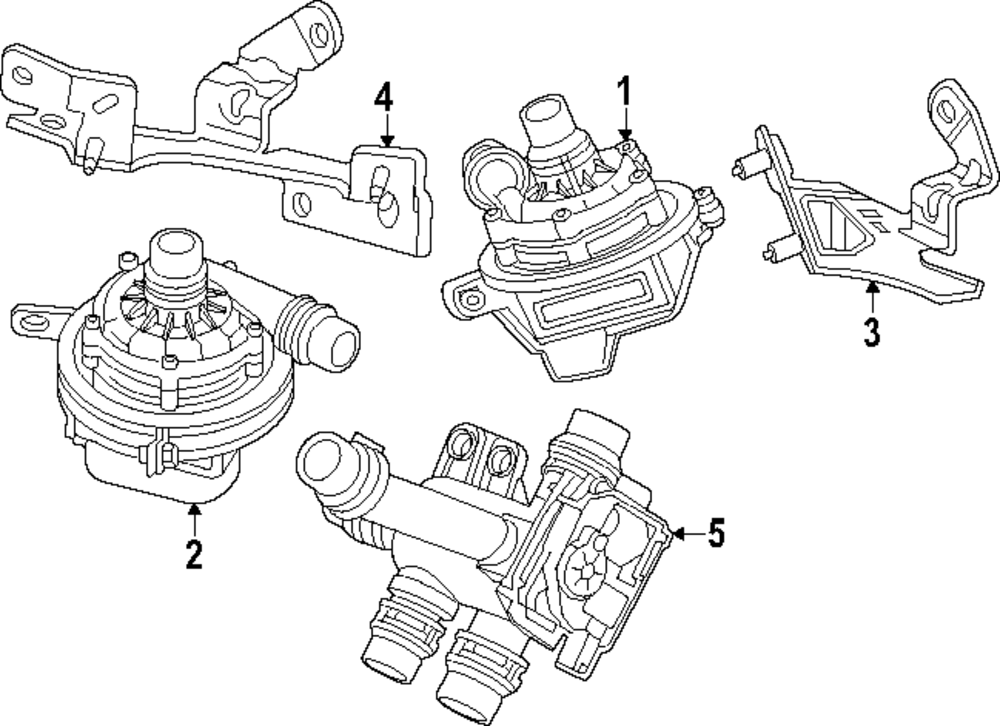 4
1
3
2
5