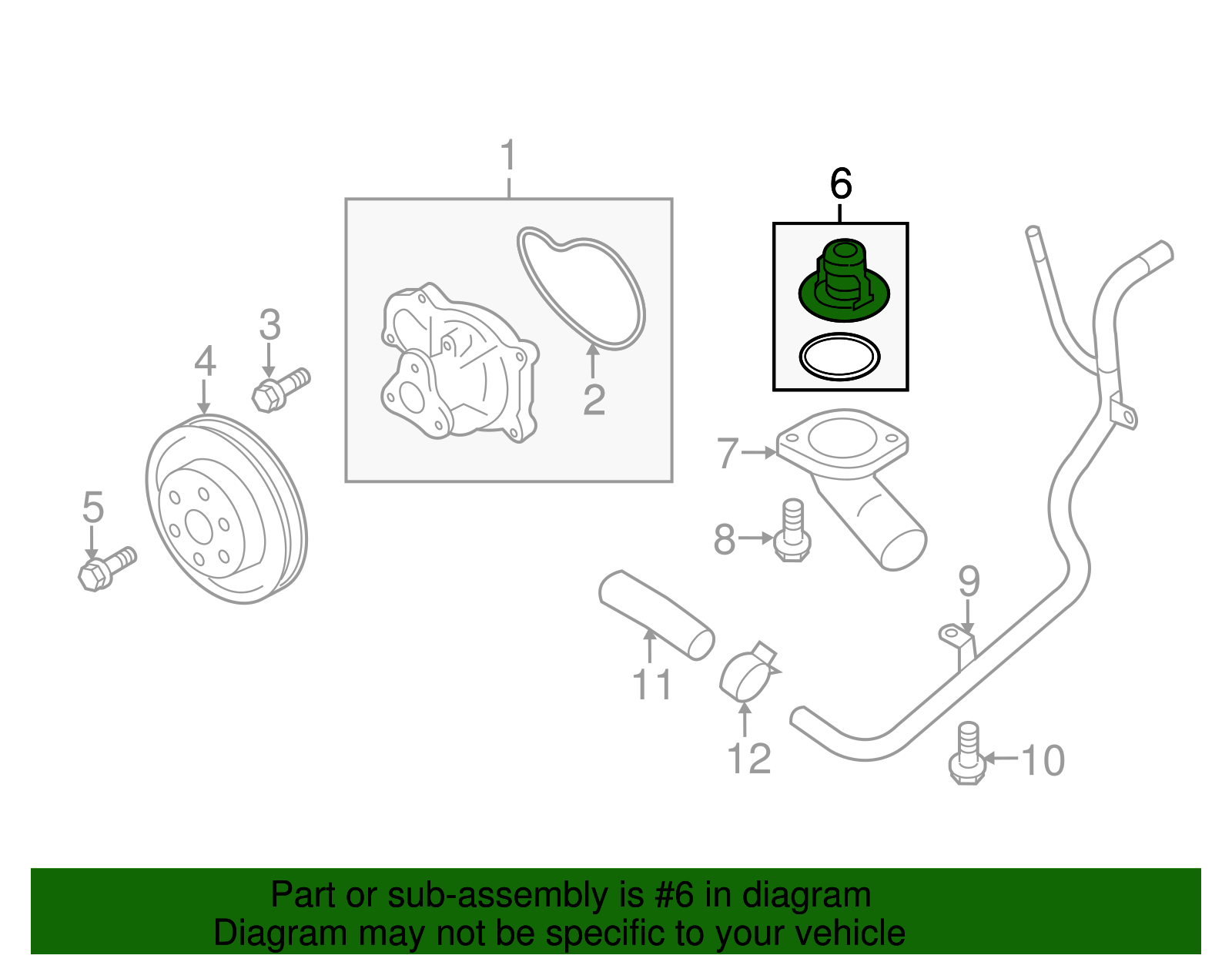 1
6
3
4
2
7
5
8
9
11
12
10

Part or sub-assembly is #6 in diagram
Diagram may not be specific to your vehicle