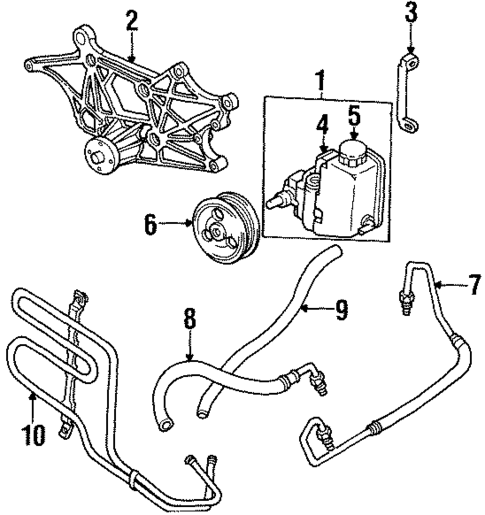 2
3
1
4
5
6
7
9
8
10