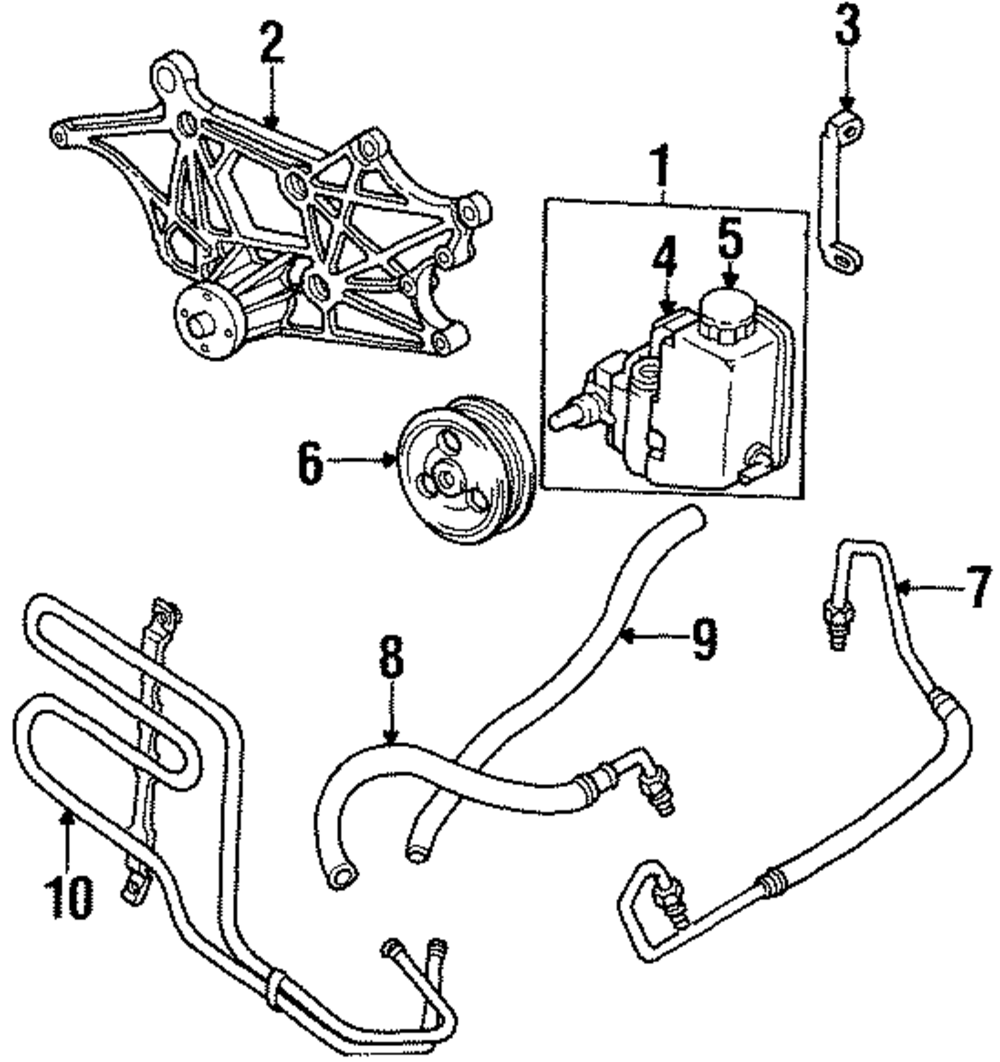 2
3
1
4
5
6
7
9
8
10