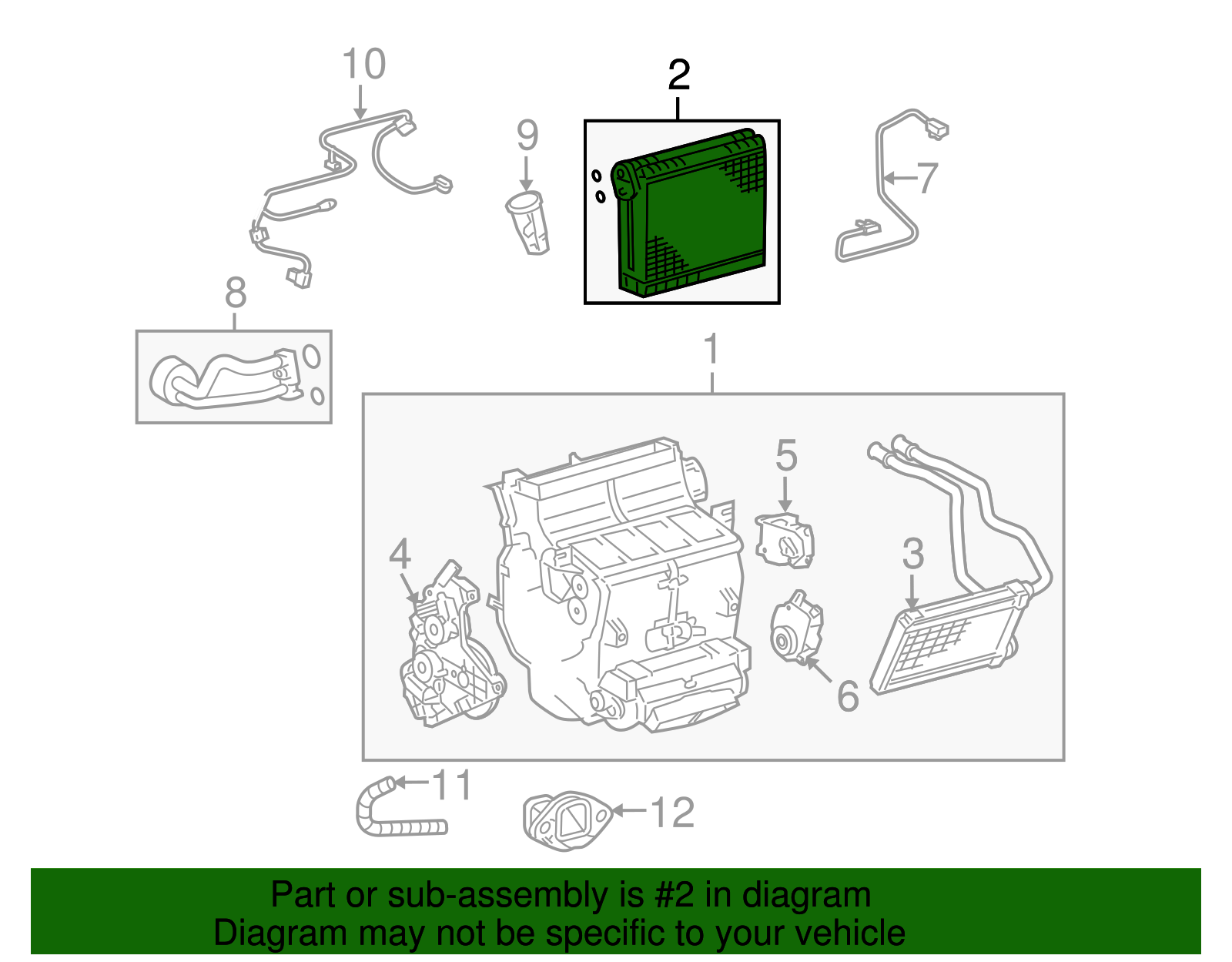 10

2

9

7

8

1

5

4

3

6

11

12

Part or sub-assembly is #2 in diagram
Diagram may not be specific to your vehicle