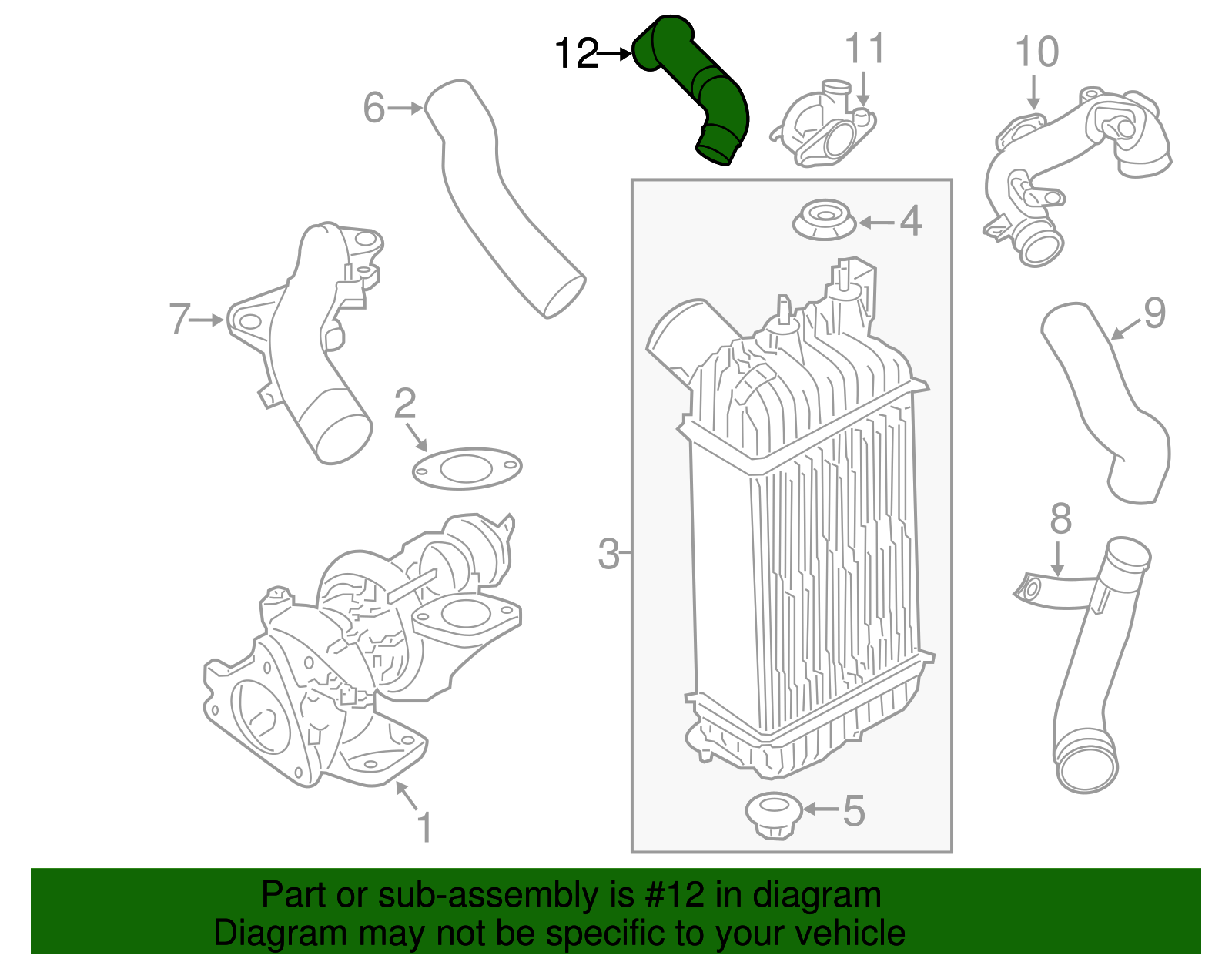 12
11
10
6
4
7
9
2
3
8
1
5

Part or sub-assembly is #12 in diagram
Diagram may not be specific to your vehicle