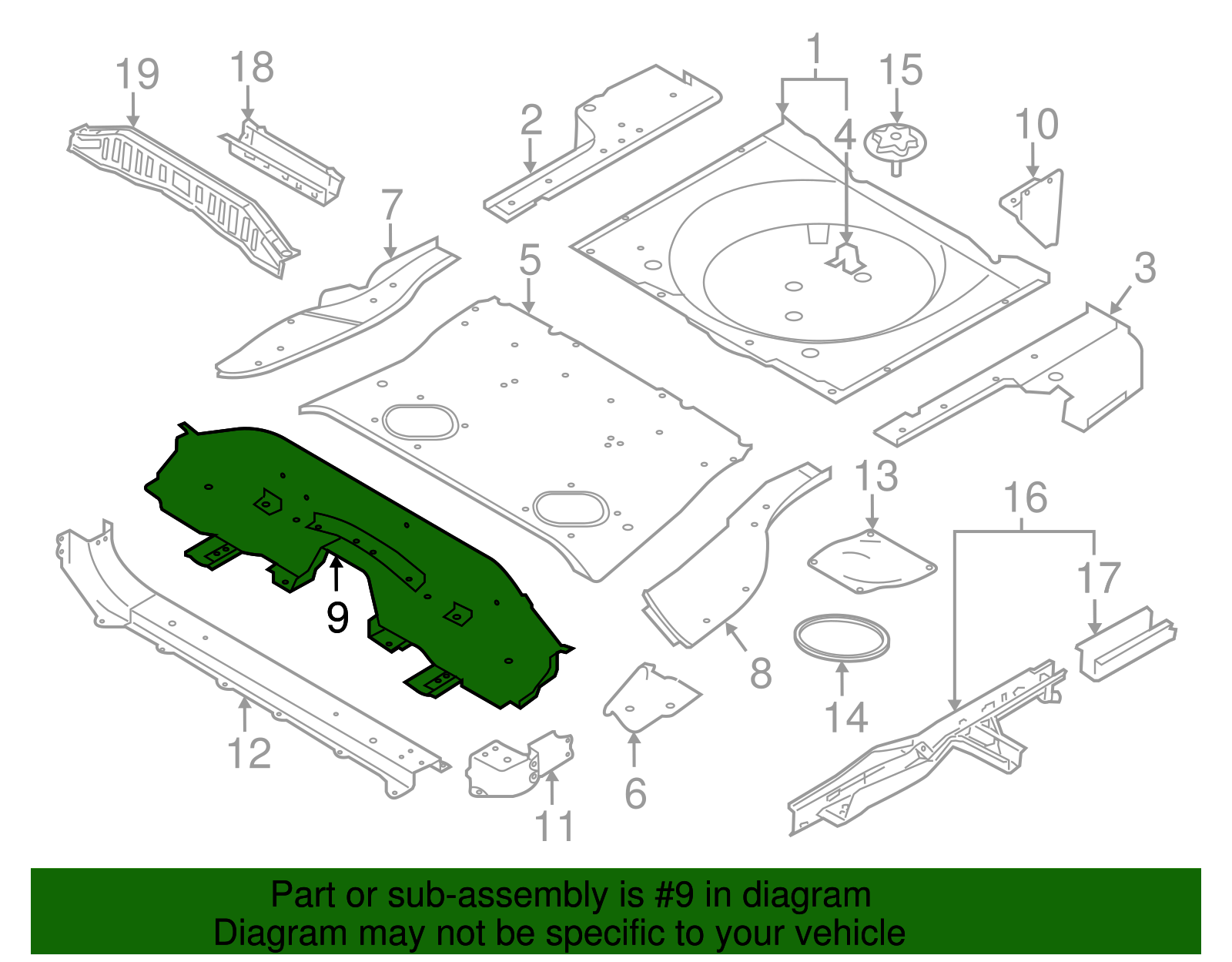 19
18
2
1
15
4
10
7
5
3
13
16
17
9
8
14
12
6
11

Part or sub-assembly is #9 in diagram
Diagram may not be specific to your vehicle