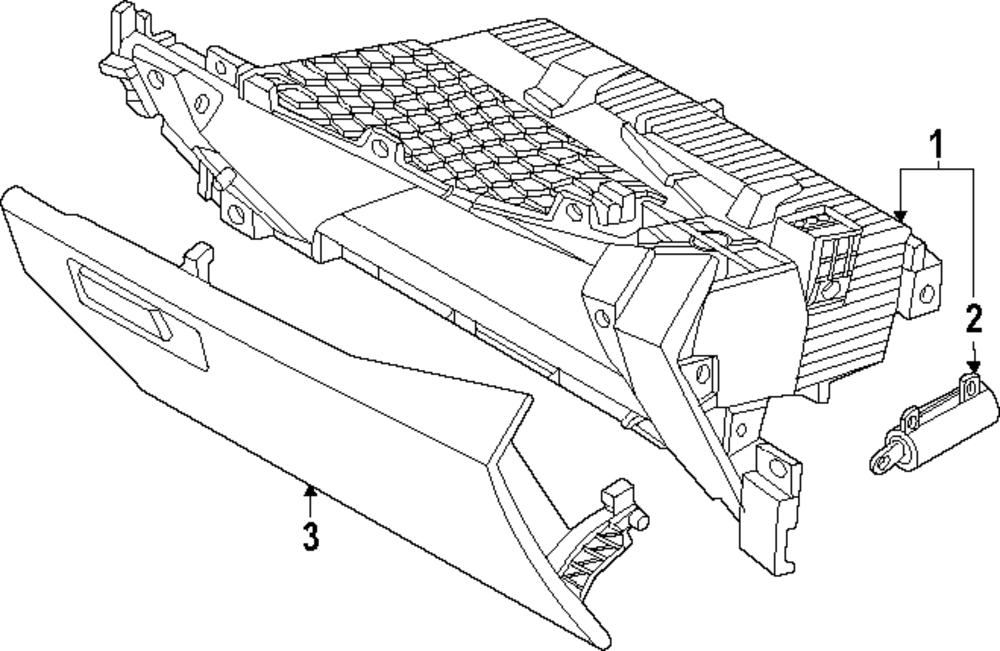 1
2
3