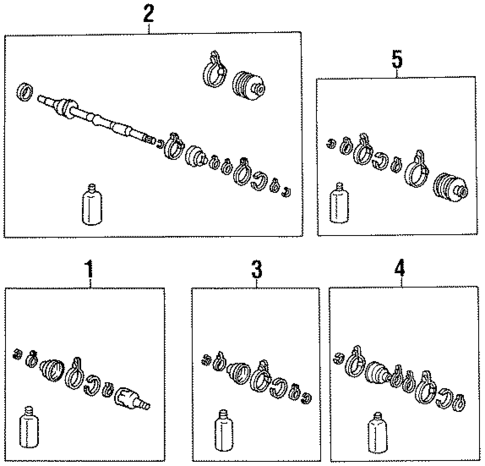 2
5
1
3
4