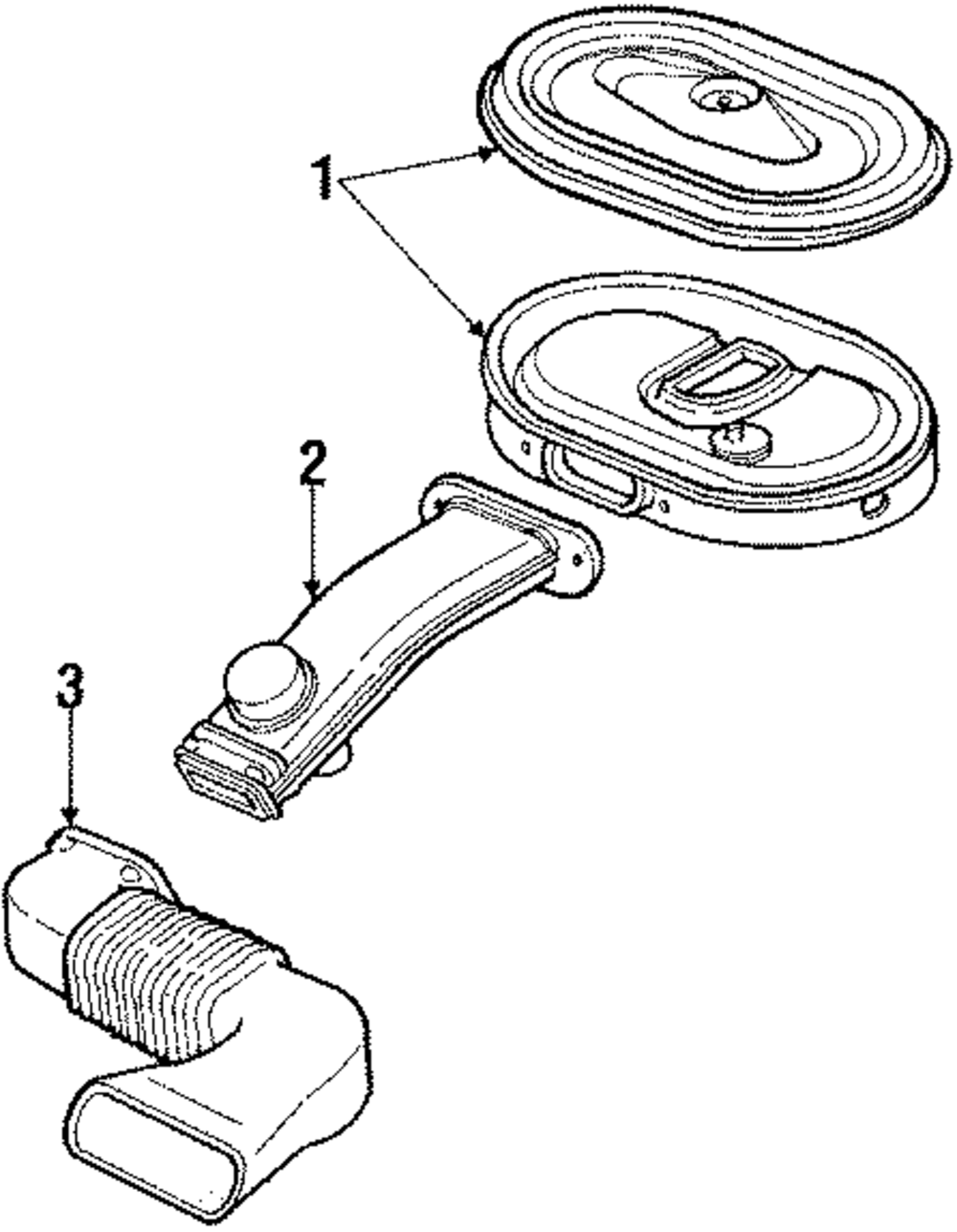 1
2
3