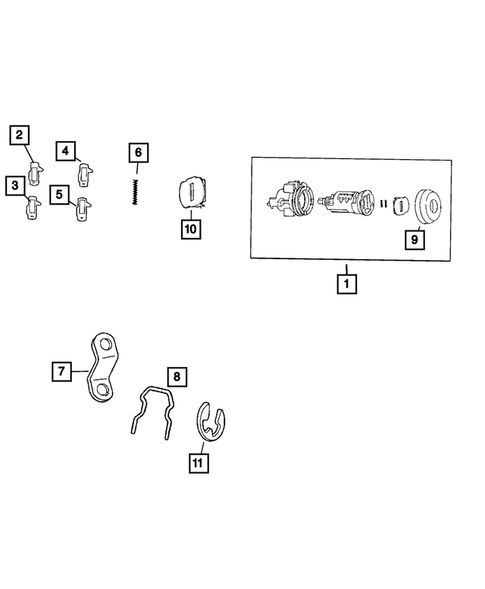 2
4
6
3
5
10
9
1
7
8
11