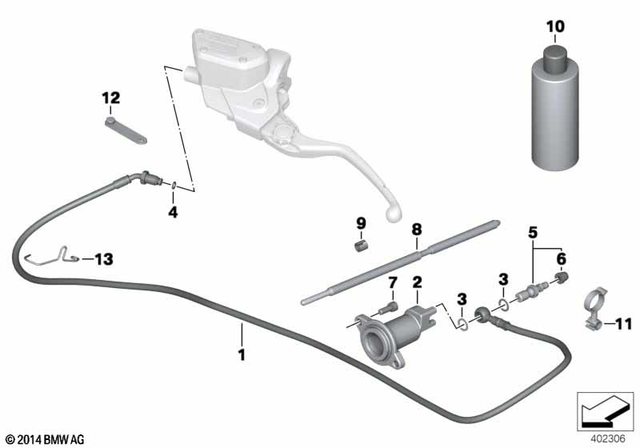 10
12
4
9
8
5
6
13
7
2
3
3
11
1
© 2014 BMW AG
402306