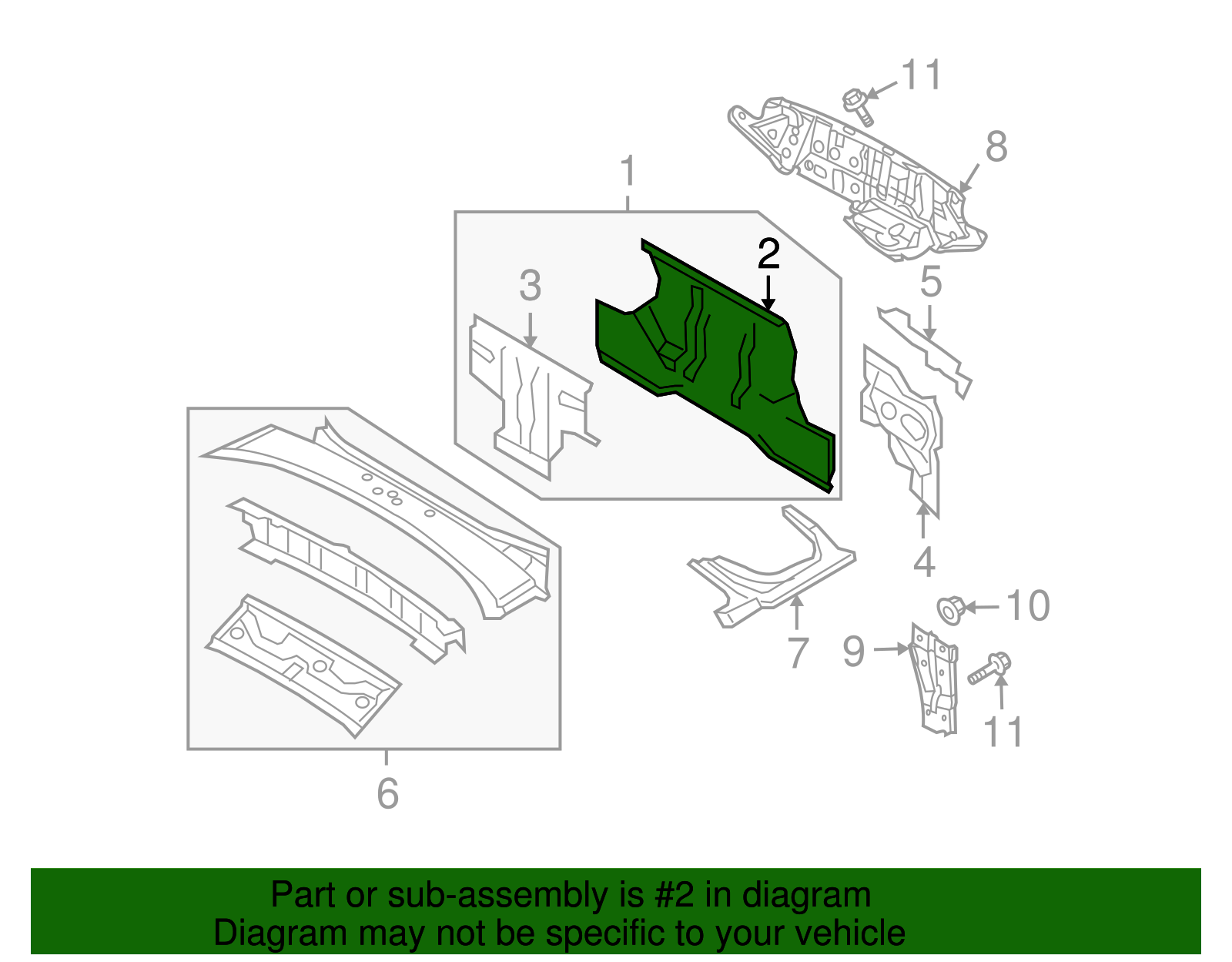 11
8
1
2
3
5
4
7
10
9
11
6

Part or sub-assembly is #2 in diagram
Diagram may not be specific to your vehicle