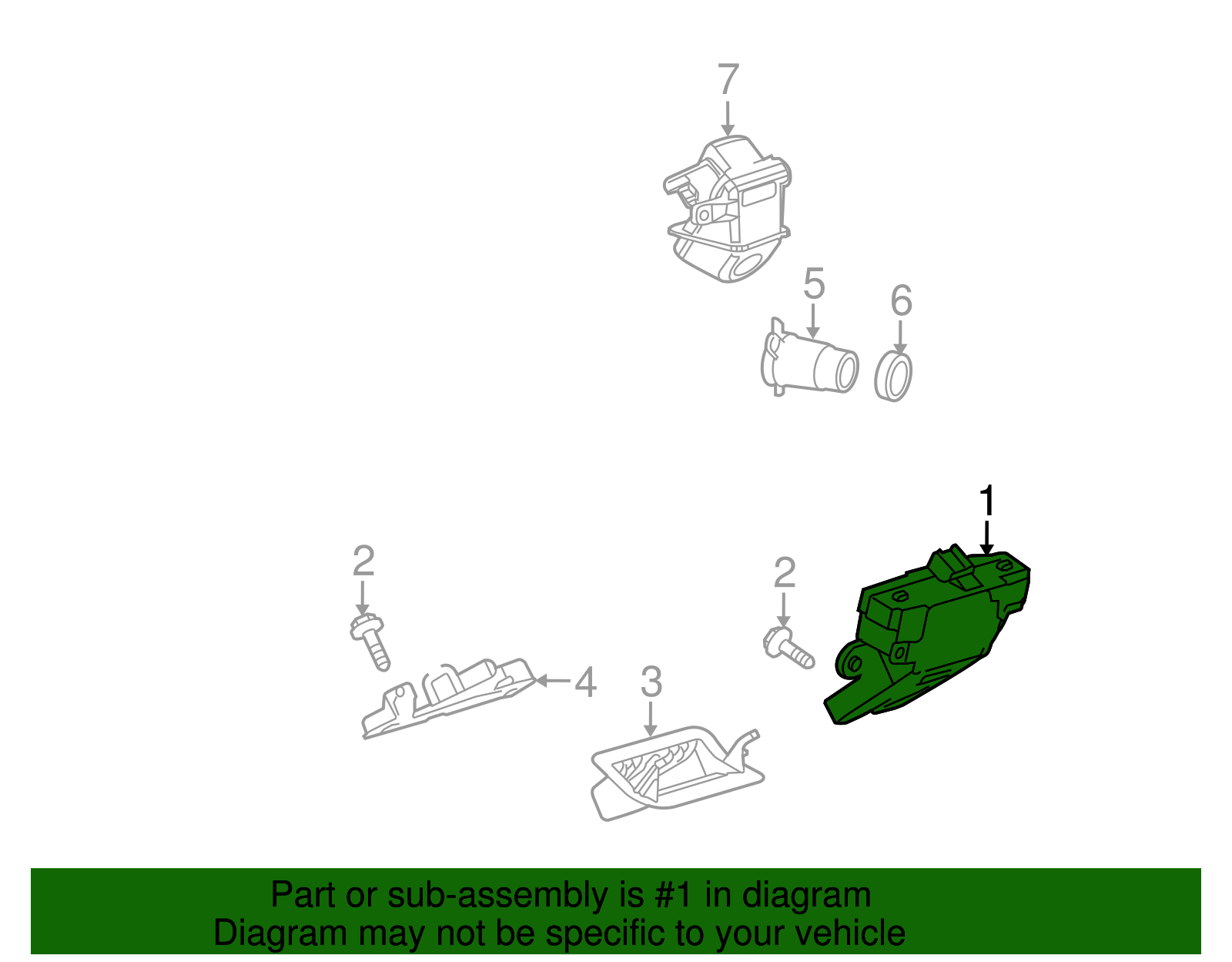 7

5

6

1

2

2

4

3

Part or sub-assembly is #1 in diagram
Diagram may not be specific to your vehicle