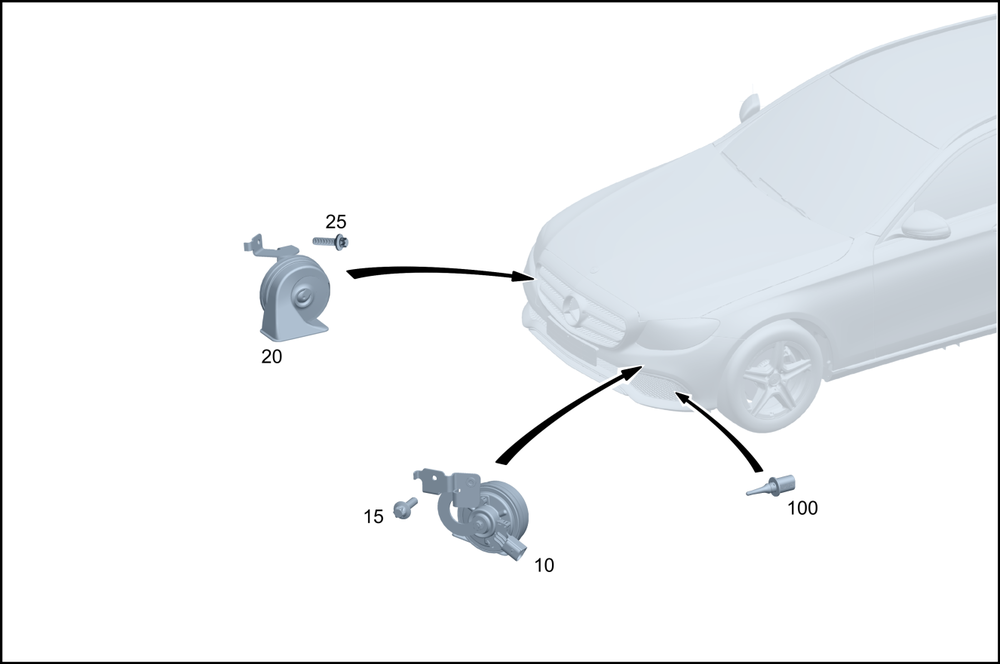 25
20
15
10
100