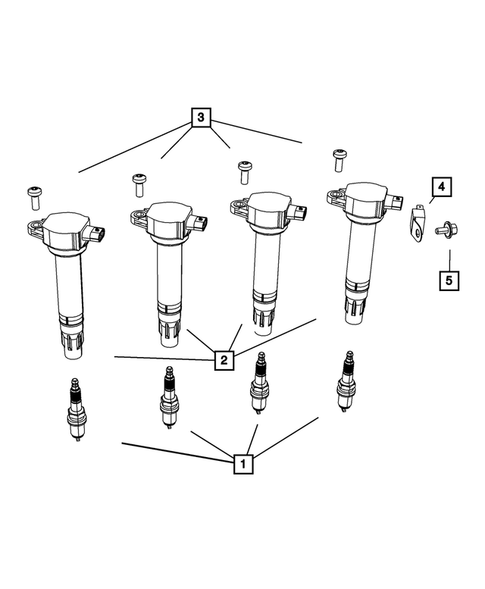 3
4
5
2
1