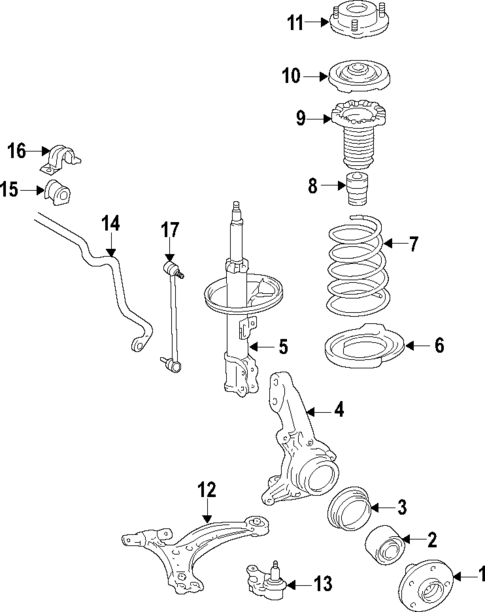 11
10
9
16
15
8
14
17
7
5
6
4
12
3
2
13
1