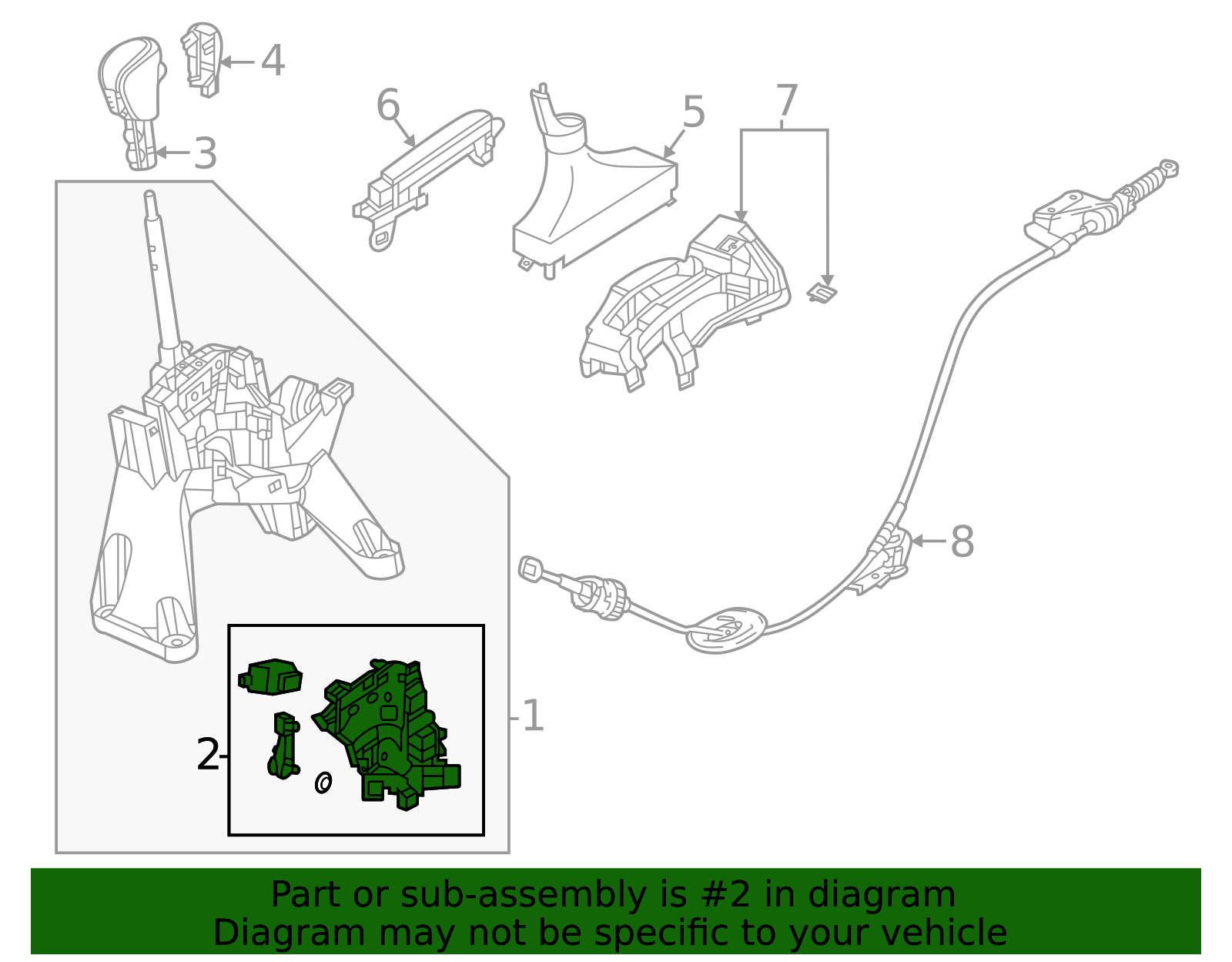 4
3
6
5
7
8
1
2

Part or sub-assembly is #2 in diagram
Diagram may not be specific to your vehicle