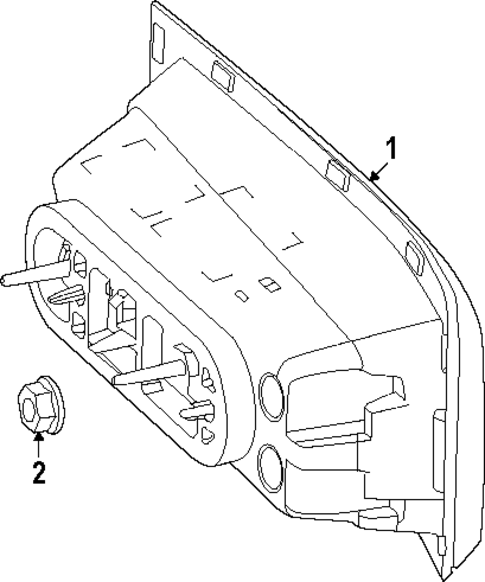 1
2