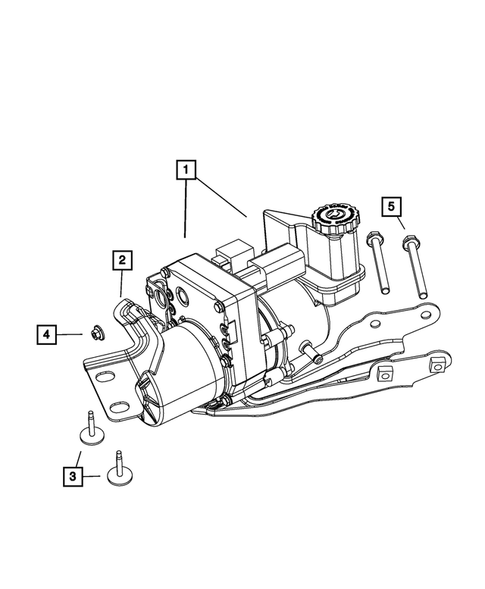 1
5
2
4
3