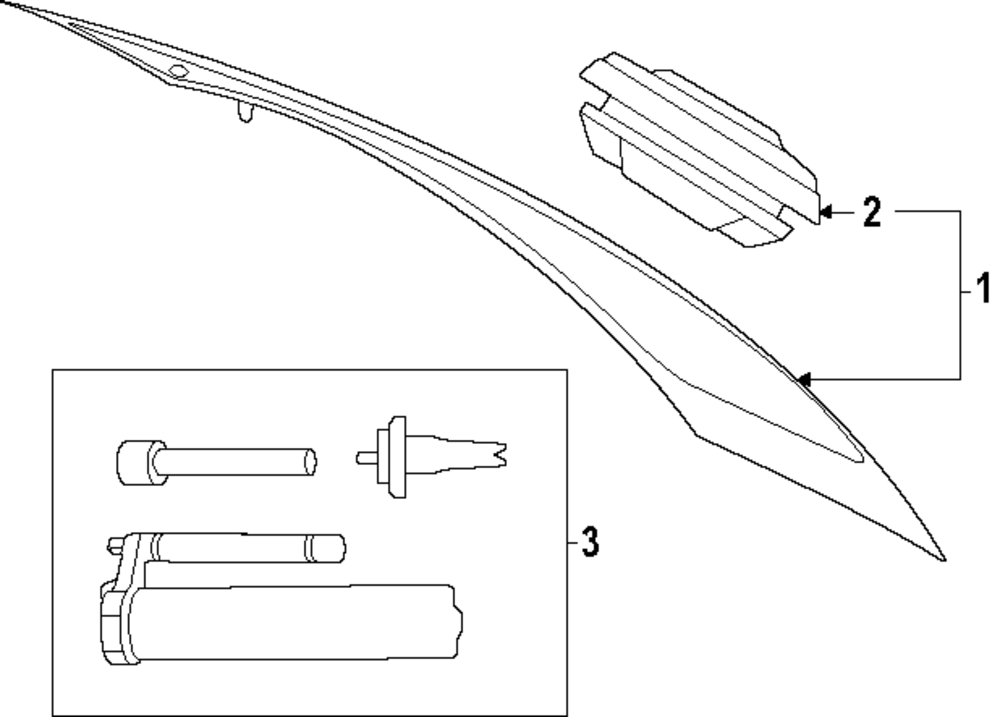 2
1
3