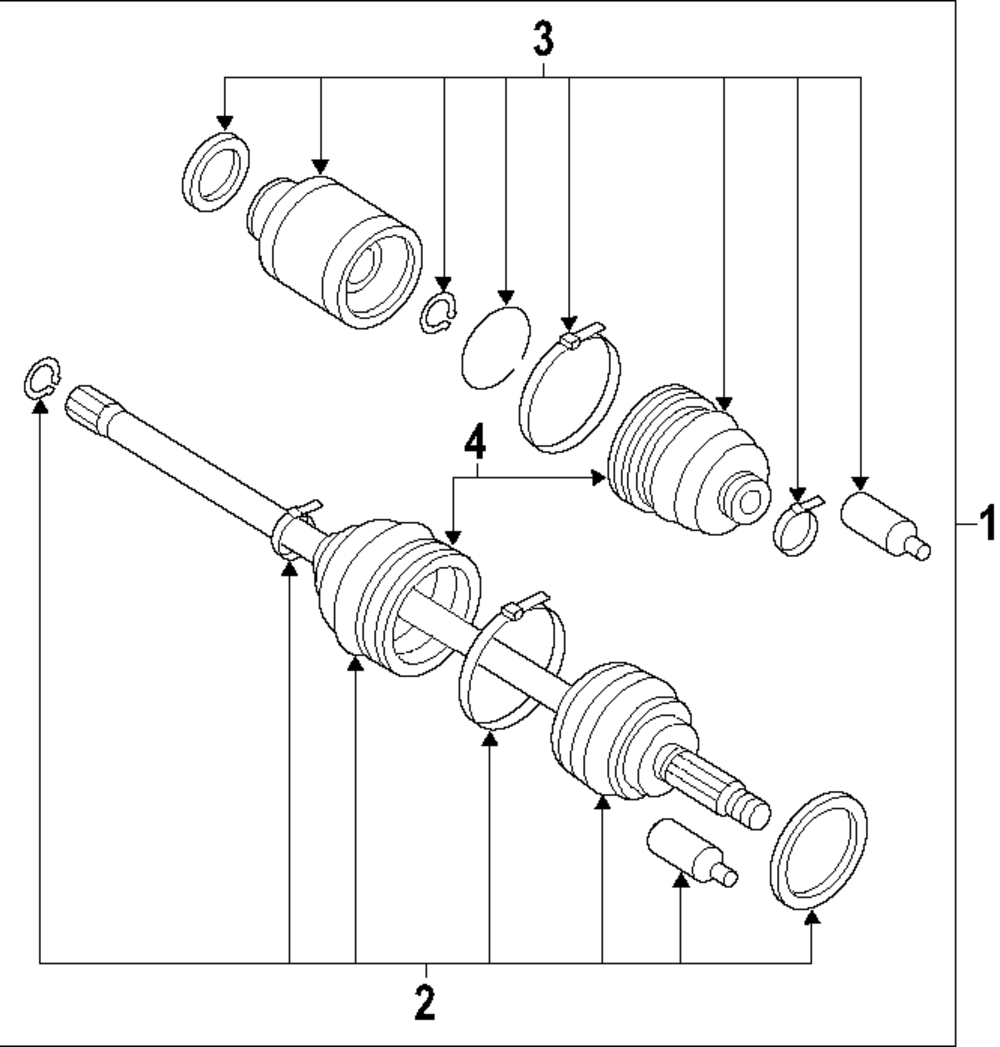 3
4
1
2