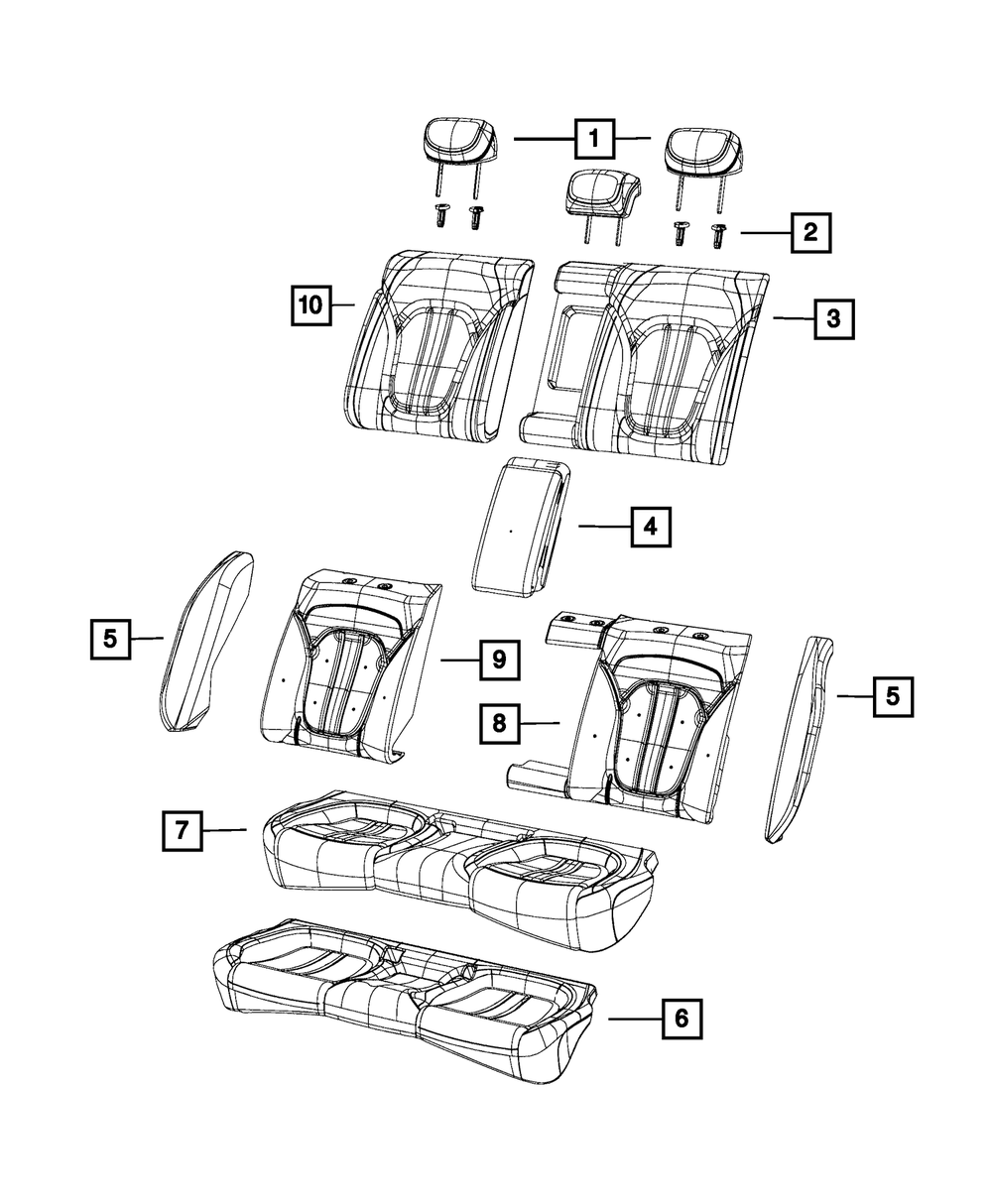 1
2
10
3
4
5
9
8
5
7
6