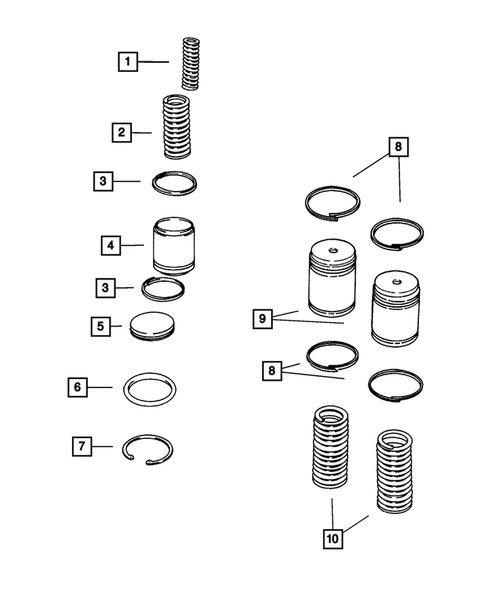 1
2
3
4
3
5
6
7
8
9
8
10